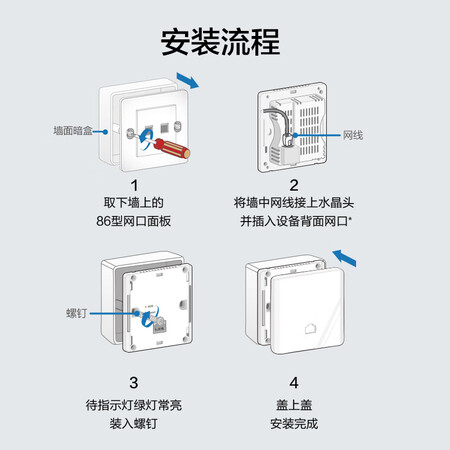 安装流程

墙面暗盒

1
取下墙上的
86型网口面板

网线

2
将墙中网线接上水晶头
并插入设备背面网口*

螺钉

3
待指示灯绿灯常亮
装入螺钉

4
盖上盖
安装完成