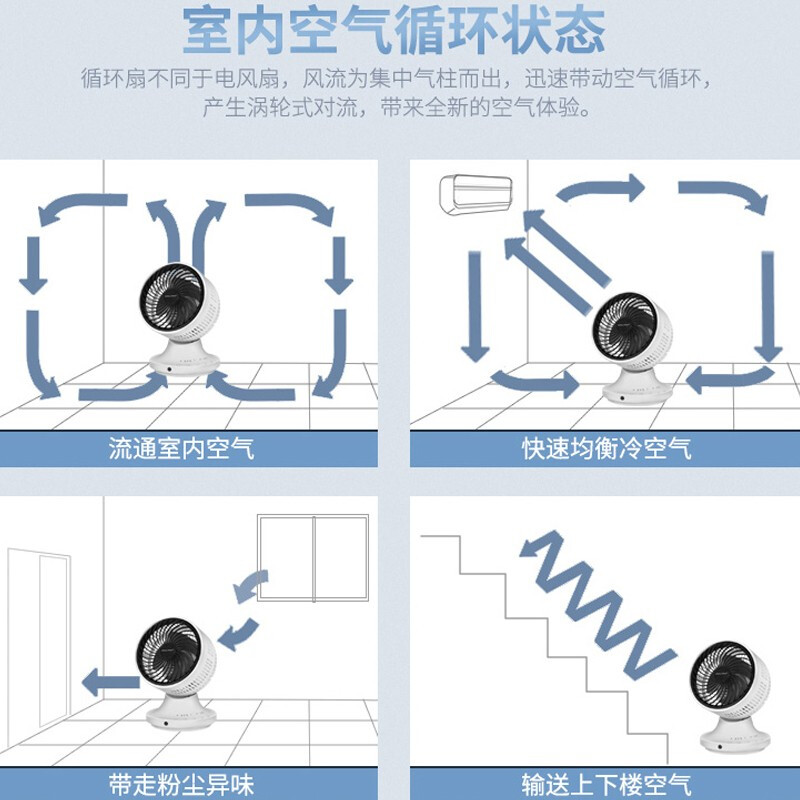 室内空气循环状态

循环扇不同于电风扇，风流为集中气柱而出，迅速带动空气循环，产生涡轮式对流，带来全新的空气体验。

流通室内空气

快速均衡冷空气

带走粉尘异味

输送上下楼空气