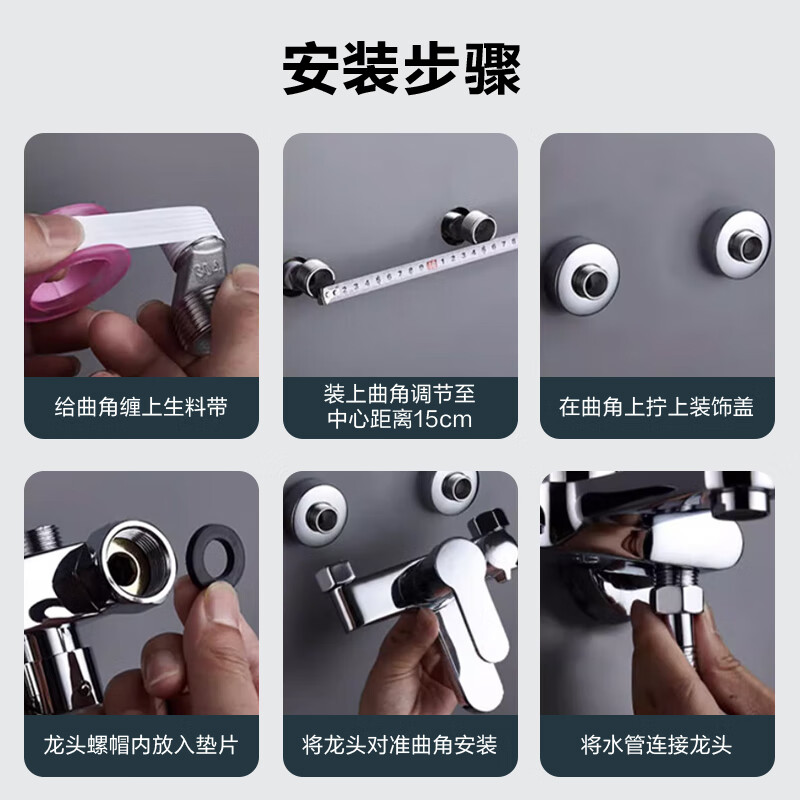 安装步骤

给曲角缠上生料带

装上曲角调节至中心距离15cm

在曲角上拧上装饰盖

龙头螺帽内放入垫片

将龙头对准曲角安装

将水管连接龙头