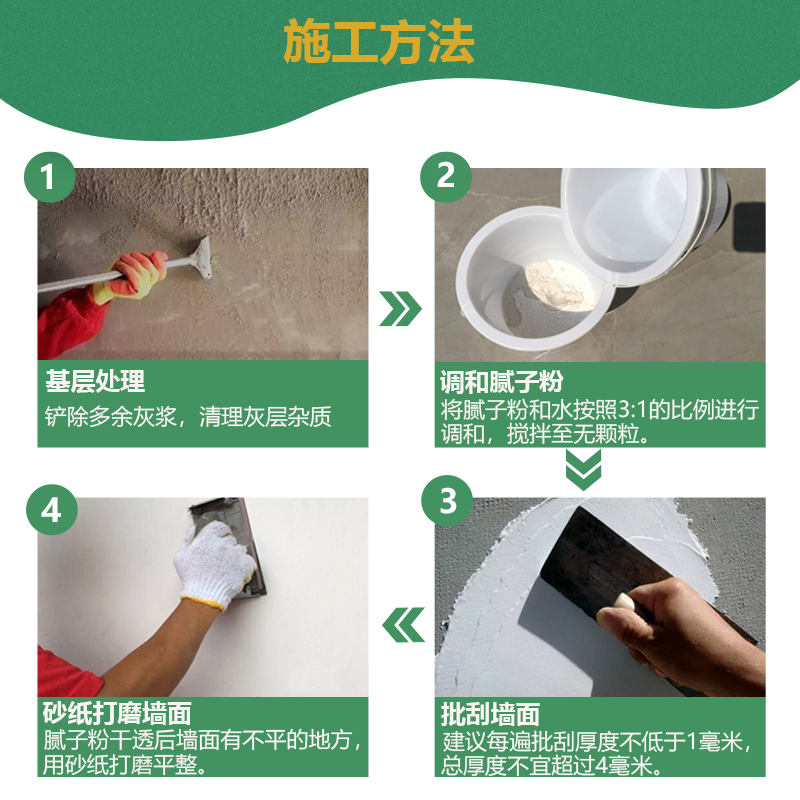 施工方法

1

基层处理
铲除多余灰浆，清理灰层杂质

2

调和腻子粉
将腻子粉和水按照3:1的比例进行调和，搅拌至无颗粒。

3

批刮墙面
建议每遍批刮厚度不低于1毫米，总厚度不宜超过4毫米。

4

砂纸打磨墙面
腻子粉干透后墙面有不平的地方，用砂纸打磨平整。