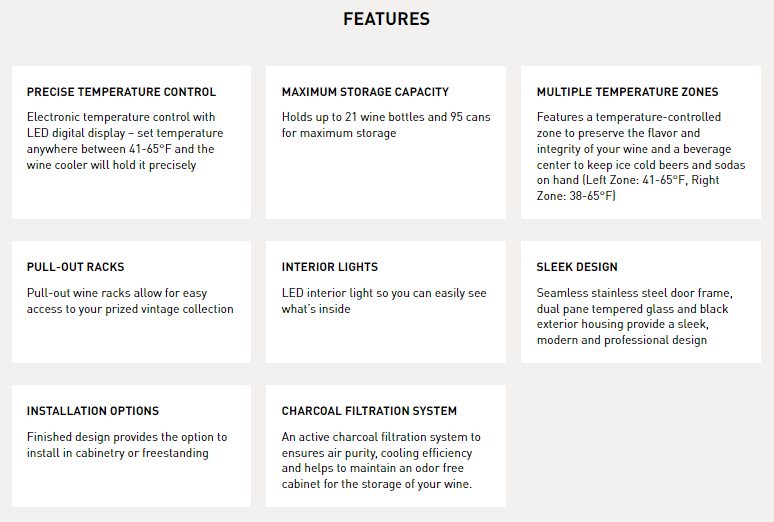 FEATURES

PRECISE TEMPERATURE CONTROL

Electronic temperature control with LED digital display – set temperature anywhere between 41-65°F and the wine cooler will hold it precisely

MAXIMUM STORAGE CAPACITY

Holds up to 21 wine bottles and 95 cans for maximum storage

MULTIPLE TEMPERATURE ZONES

Features a temperature-controlled zone to preserve the flavor and integrity of your wine and a beverage center to keep ice cold beers and sodas on hand (Left Zone: 41-65°F, Right Zone: 38-65°F)

PULL-OUT RACKS

Pull-out wine racks allow for easy access to your prized vintage collection

INTERIOR LIGHTS

LED interior light so you can easily see what's inside

SLEEK DESIGN

Seamless stainless steel door frame, dual pane tempered glass and black exterior housing provide a sleek, modern and professional design

INSTALLATION OPTIONS

Finished design provides the option to install in cabinetry or freestanding

CHARCOAL FILTRATION SYSTEM

An active charcoal filtration system to ensures air purity, cooling efficiency and helps to maintain an odor free cabinet for the storage of your wine.