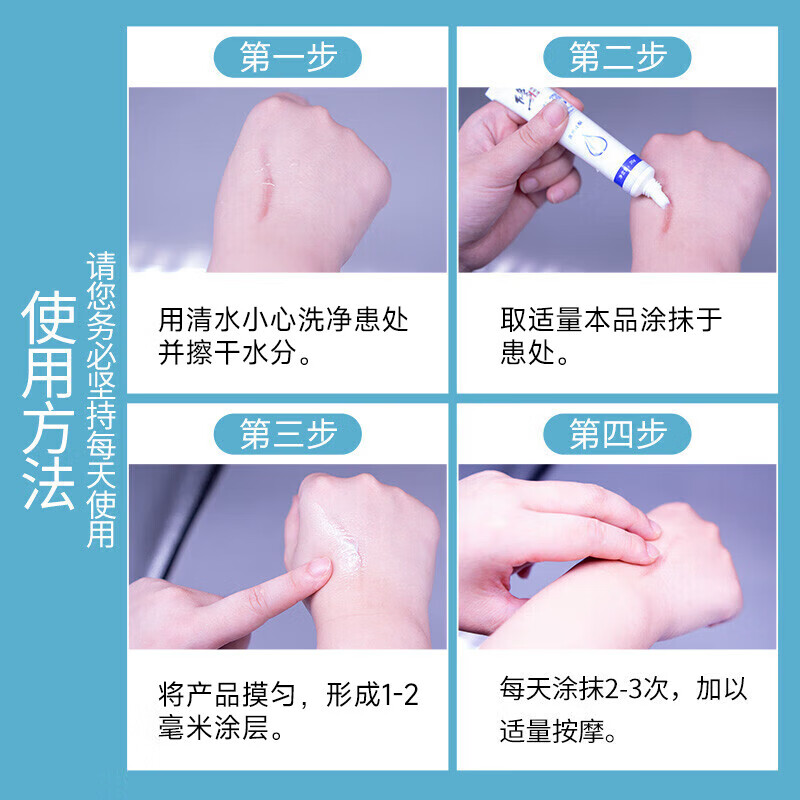 使用方法

请您务必坚持每天使用

第一步

用清水小心洗净患处并擦干水分。

第二步

取适量本品涂抹于患处。

第三步

将产品摸匀，形成1-2毫米涂层。

第四步

每天涂抹2-3次，加以适量按摩。