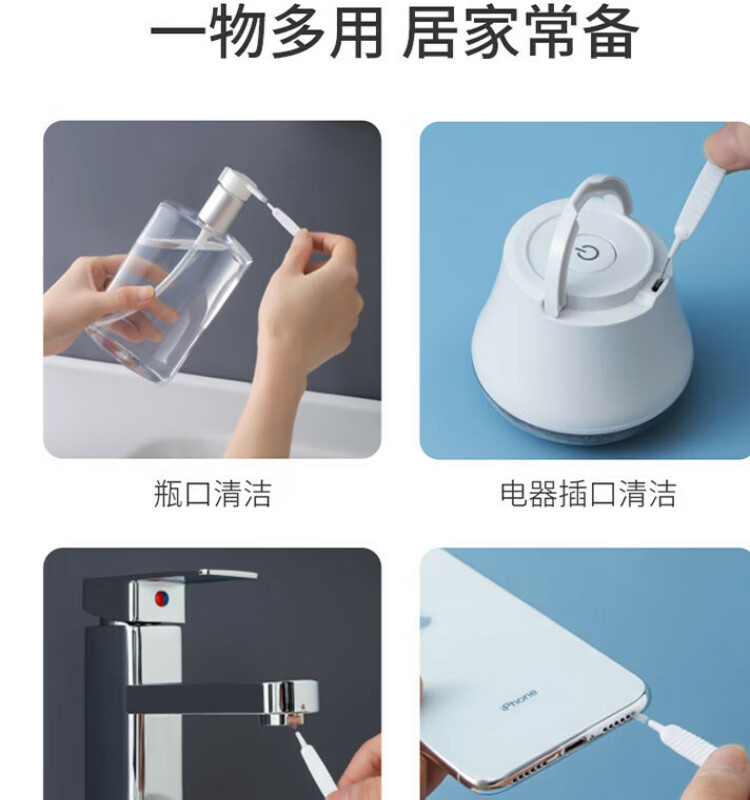 一物多用 居家常备

瓶口清洁

电器插口清洁

iPhone