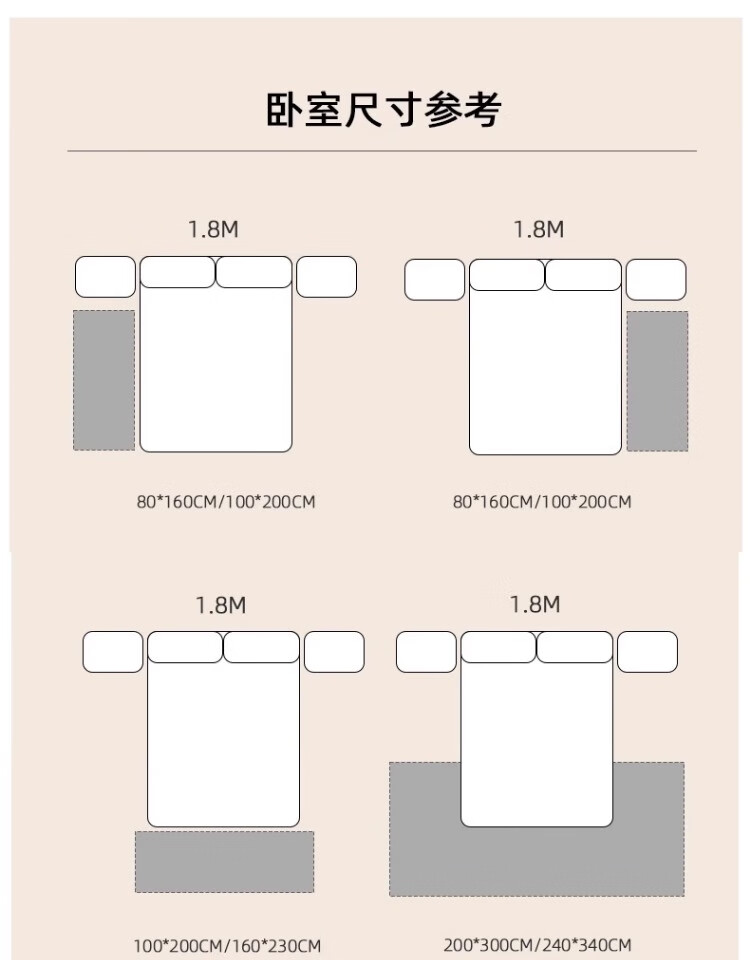 卧室尺寸参考

1.8M

80*160CM/100*200CM

1.8M

80*160CM/100*200CM

1.8M

100*200CM/160*230CM

1.8M

200*300CM/240*340CM