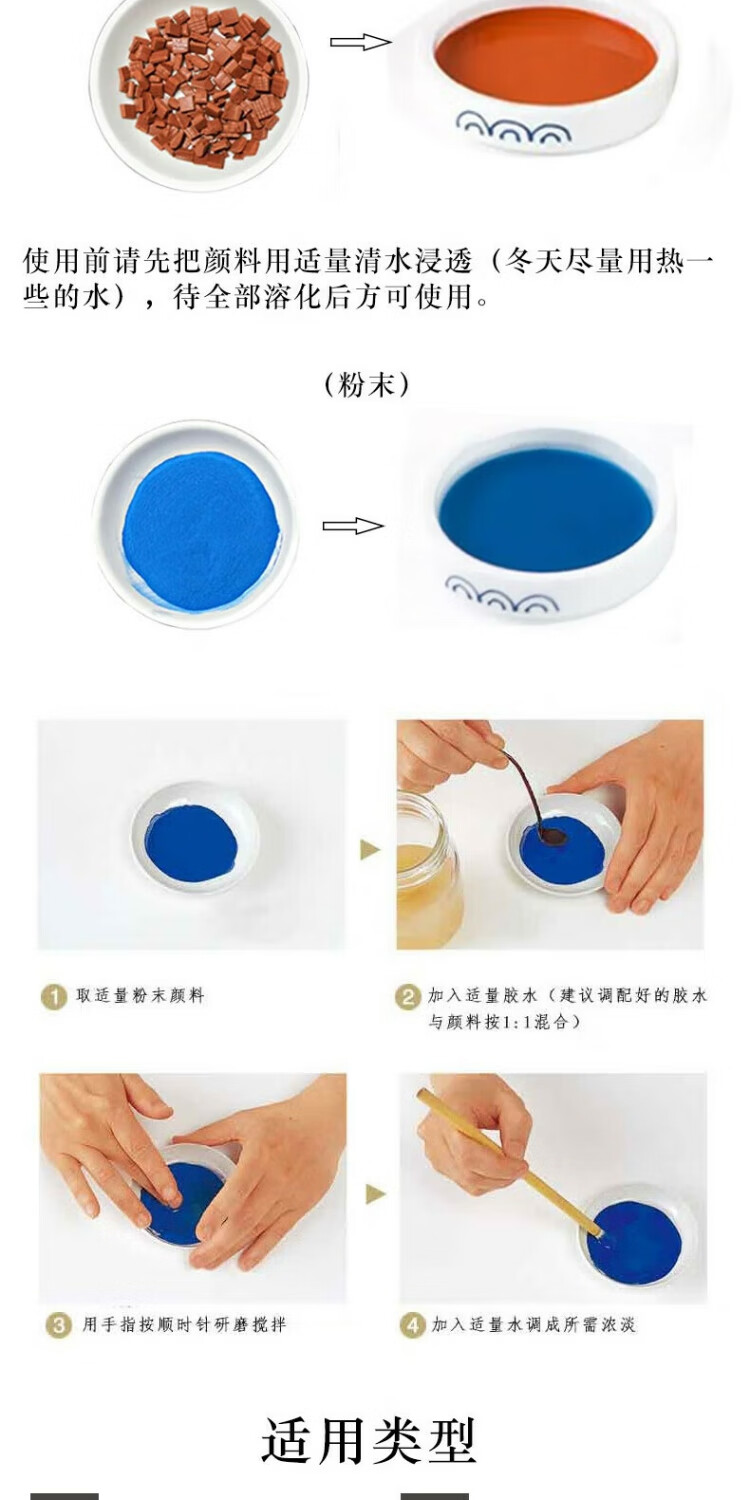 使用前请先把颜料用适量清水浸透（冬天尽量用热一些的水），待全部溶化后方可使用。

（粉末）

1 取适量粉末颜料

2 加入适量胶水（建议调配好的胶水与颜料按1:1混合）

3 用手指按顺时针研磨搅拌

4 加入适量水调成所需浓淡

适用类型