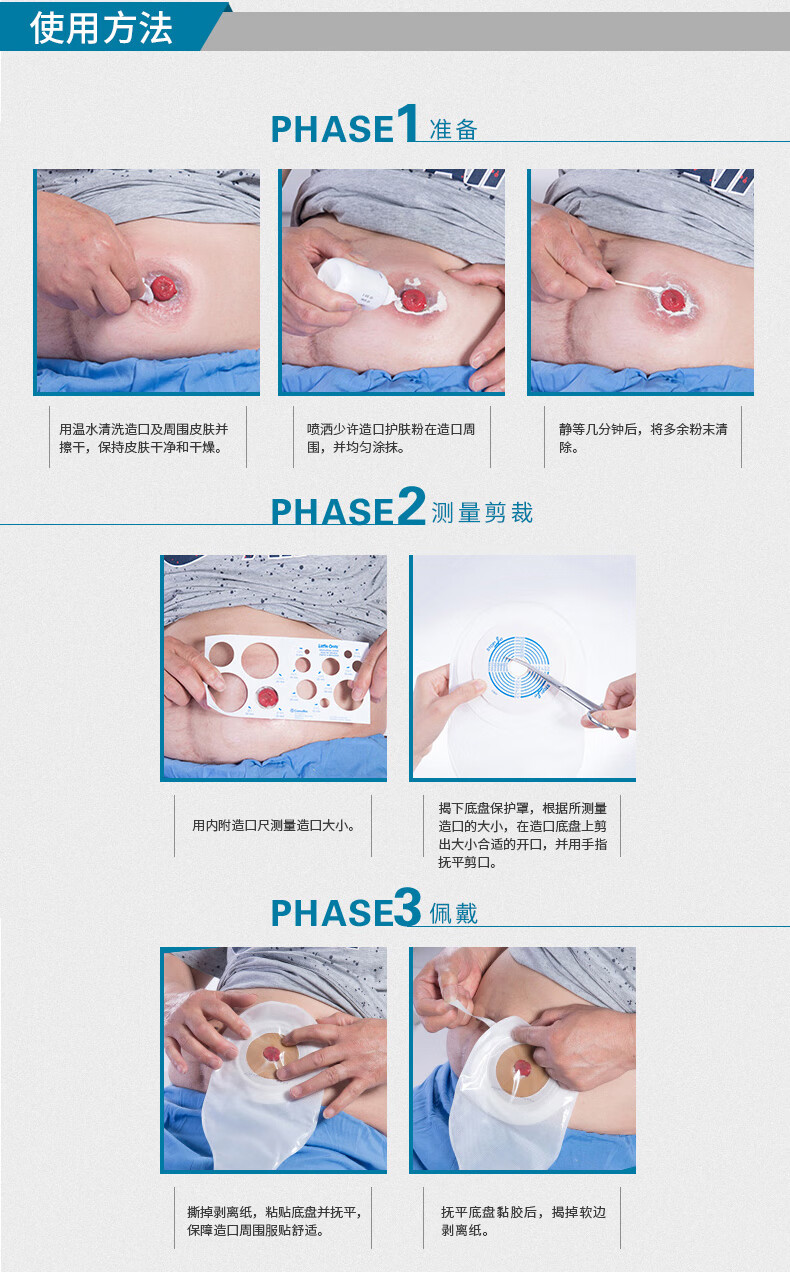 使用方法

PHASE1 准备

用温水清洗造口及周围皮肤并擦干，保持皮肤干净和干燥。

喷洒少许造口护肤粉在造口周围，并均匀涂抹。

静等几分钟后，将多余粉末清除。

PHASE2 测量剪裁

用内附造口尺测量造口大小。

揭下底盘保护罩，根据所测量造口的大小，在造口底盘上剪出大小合适的开口，并用手指抚平剪口。

PHASE3 佩戴

撕掉剥离纸，粘贴底盘并抚平，保障造口周围服贴舒适。

抚平底盘黏胶后，揭掉软边剥离纸。