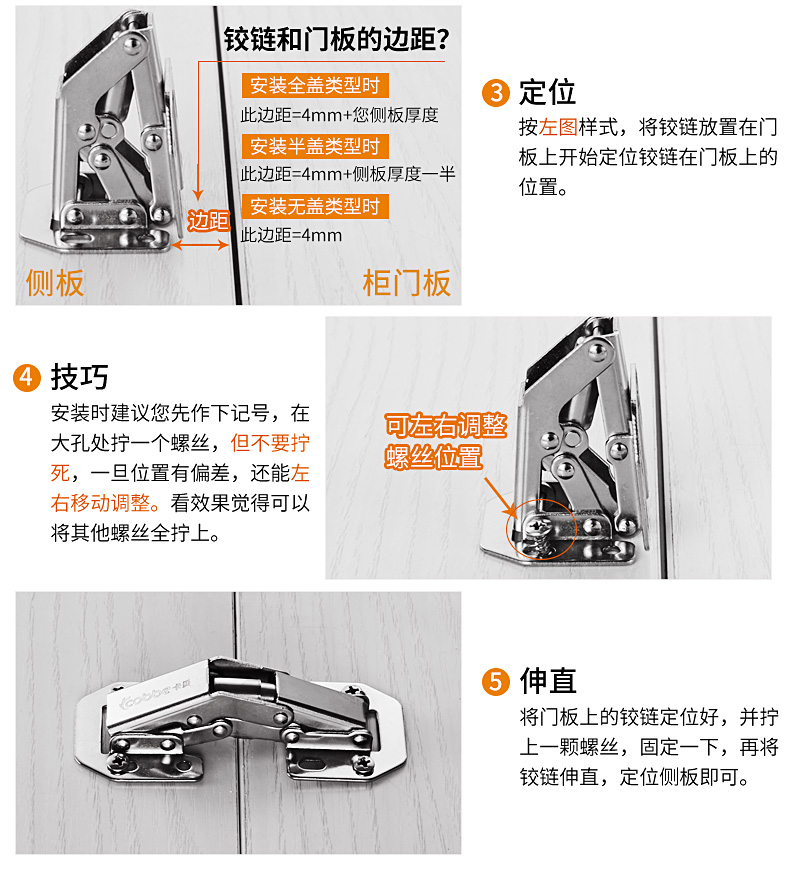 铰链和门板的边距?

安装全盖类型时

此边距=4mm+您侧板厚度

安装半盖类型时

此边距=4mm+侧板厚度一半

安装无盖类型时

此边距=4mm

边距

侧板

柜门板

3 定位

按左图样式，将铰链放置在门板上开始定位铰链在门板上的位置。

4 技巧

安装时建议您先作下记号，在大孔处拧一个螺丝，但不要拧死，一旦位置有偏差，还能左右移动调整。看效果觉得可以将其他螺丝全拧上。

可左右调整螺丝位置

5 伸直

将门板上的铰链定位好，并拧上一颗螺丝，固定一下，再将铰链伸直，定位侧板即可。