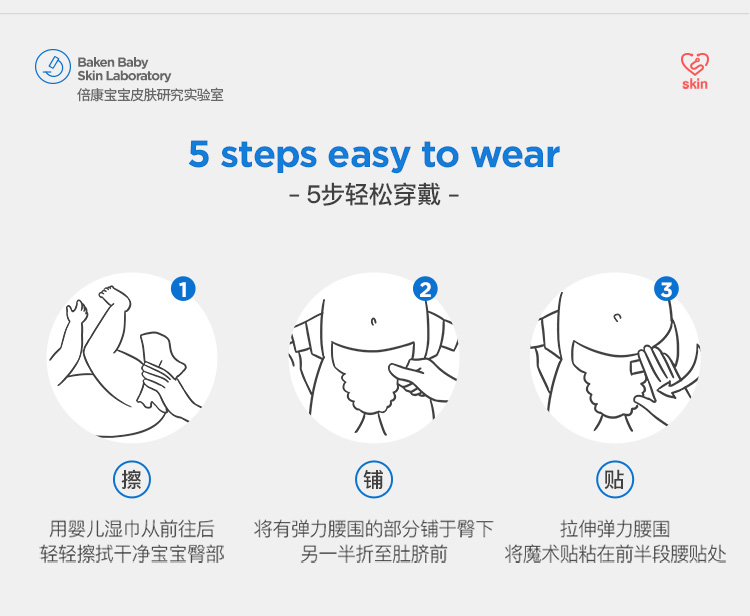 Baken Baby
Skin Laboratory
倍康宝宝皮肤研究实验室

skin

5 steps easy to wear
- 5步轻松穿戴 -

1
擦
用婴儿湿巾从前往后
轻轻擦拭干净宝宝臀部

2
铺
将有弹力腰围的部分铺于臀下
另一半折至肚脐前

3
贴
拉伸弹力腰围
将魔术贴粘在前半段腰贴处