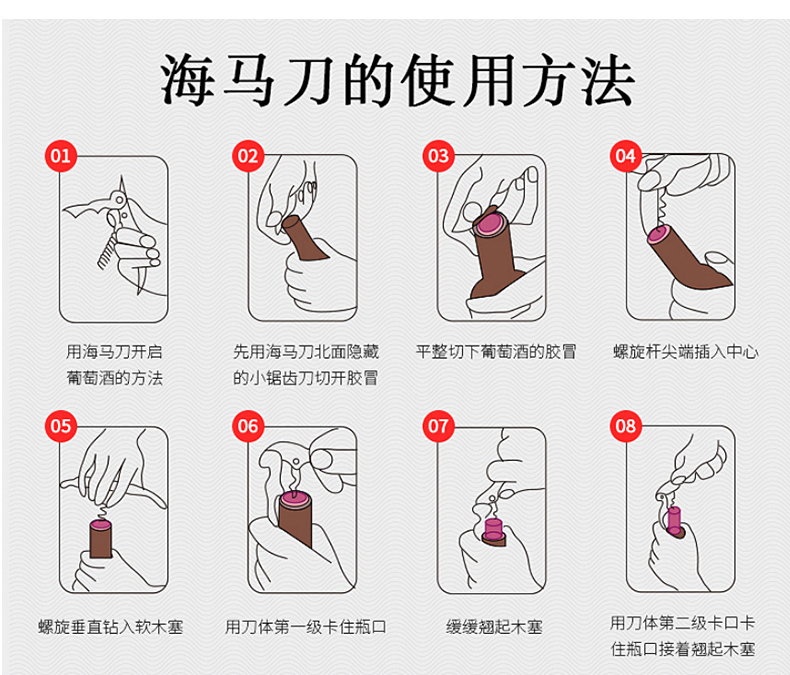 海马刀的使用方法

01
用海马刀开启葡萄酒的方法

02
先用海马刀北面隐藏的小锯齿刀切开胶冒

03
平整切下葡萄酒的胶冒

04
螺旋杆尖端插入中心

05
螺旋垂直钻入软木塞

06
用刀体第一级卡住瓶口

07
缓缓翘起木塞

08
用刀体第二级卡口卡住瓶口接着翘起木塞