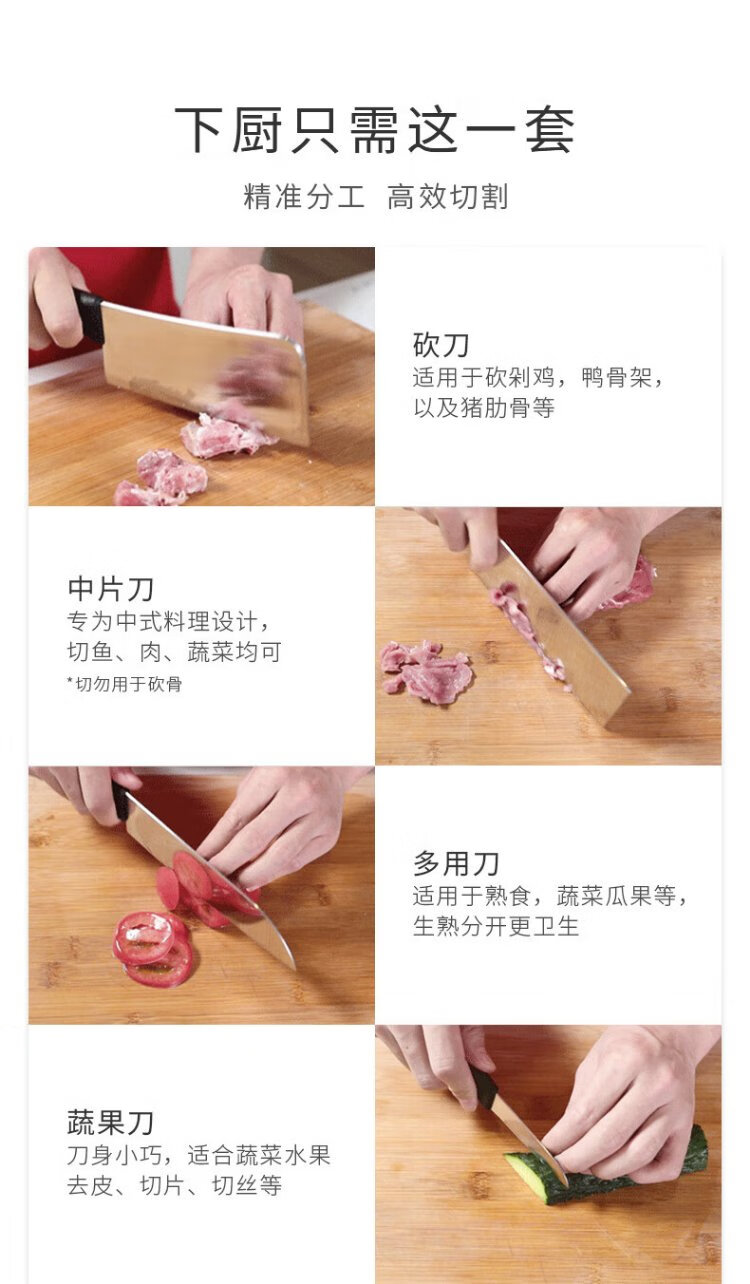 下厨只需这一套

精准分工 高效切割

砍刀
适用于砍剁鸡，鸭骨架，以及猪肋骨等

中片刀
专为中式料理设计，切鱼、肉、蔬菜均可
*切勿用于砍骨

多用刀
适用于熟食，蔬菜瓜果等，生熟分开更卫生

蔬果刀
刀身小巧，适合蔬菜水果去皮、切片、切丝等