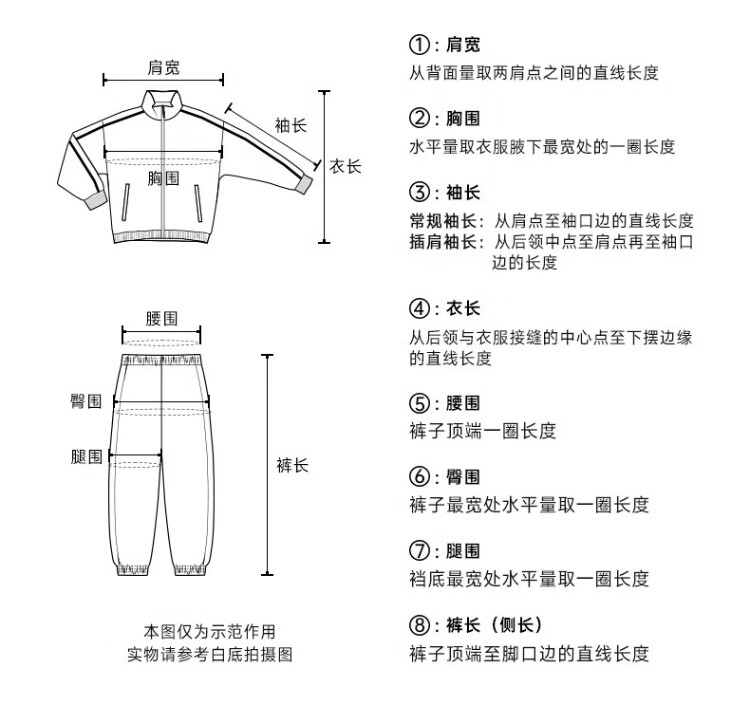 肩宽
袖长
衣长
胸围

腰围
臀围
腿围
裤长

本图仅为示范作用
实物请参考白底拍摄图

①：肩宽
从背面量取两肩点之间的直线长度

②：胸围
水平量取衣服腋下最宽处的一圈长度

③：袖长
常规袖长：从肩点至袖口边的直线长度
插肩袖长：从后领中点至肩点再至袖口边的长度

④：衣长
从后领与衣服接缝的中心点至下摆边缘的直线长度

⑤：腰围
裤子顶端一圈长度

⑥：臀围
裤子最宽处水平量取一圈长度

⑦：腿围
裆底最宽处水平量取一圈长度

⑧：裤长（侧长）
裤子顶端至脚口边的直线长度