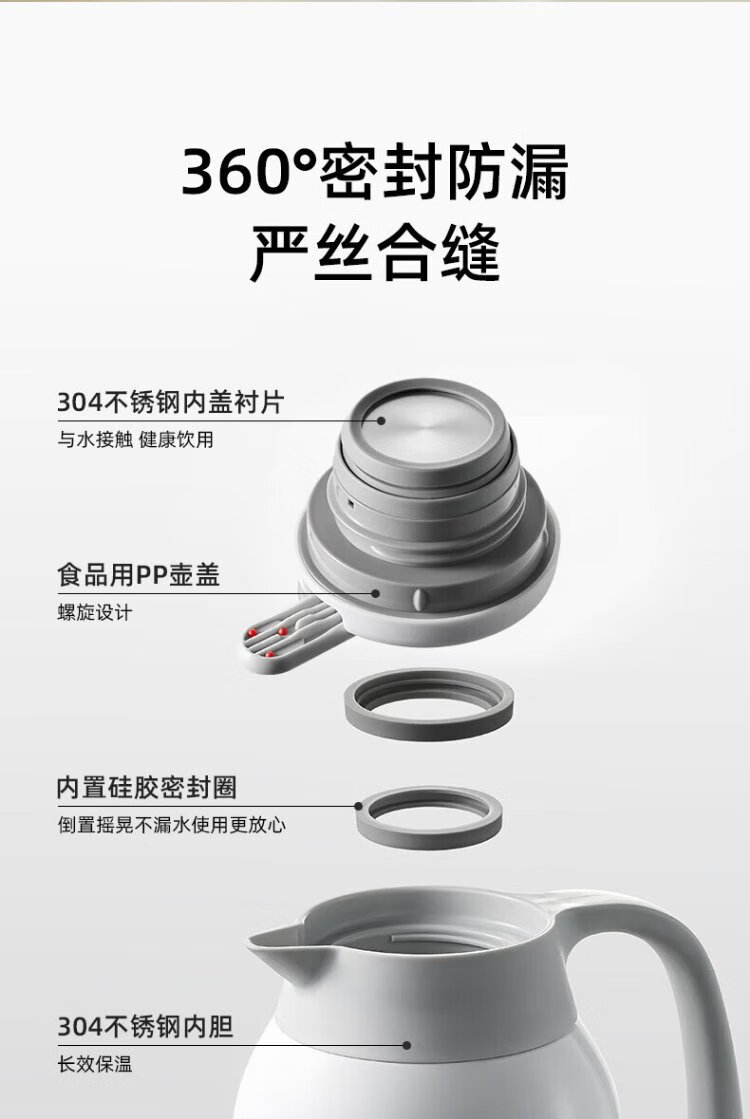 360°密封防漏
严丝合缝

304不锈钢内盖衬片
与水接触 健康饮用

食品用PP壶盖
螺旋设计

内置硅胶密封圈
倒置摇晃不漏水使用更放心

304不锈钢内胆
长效保温