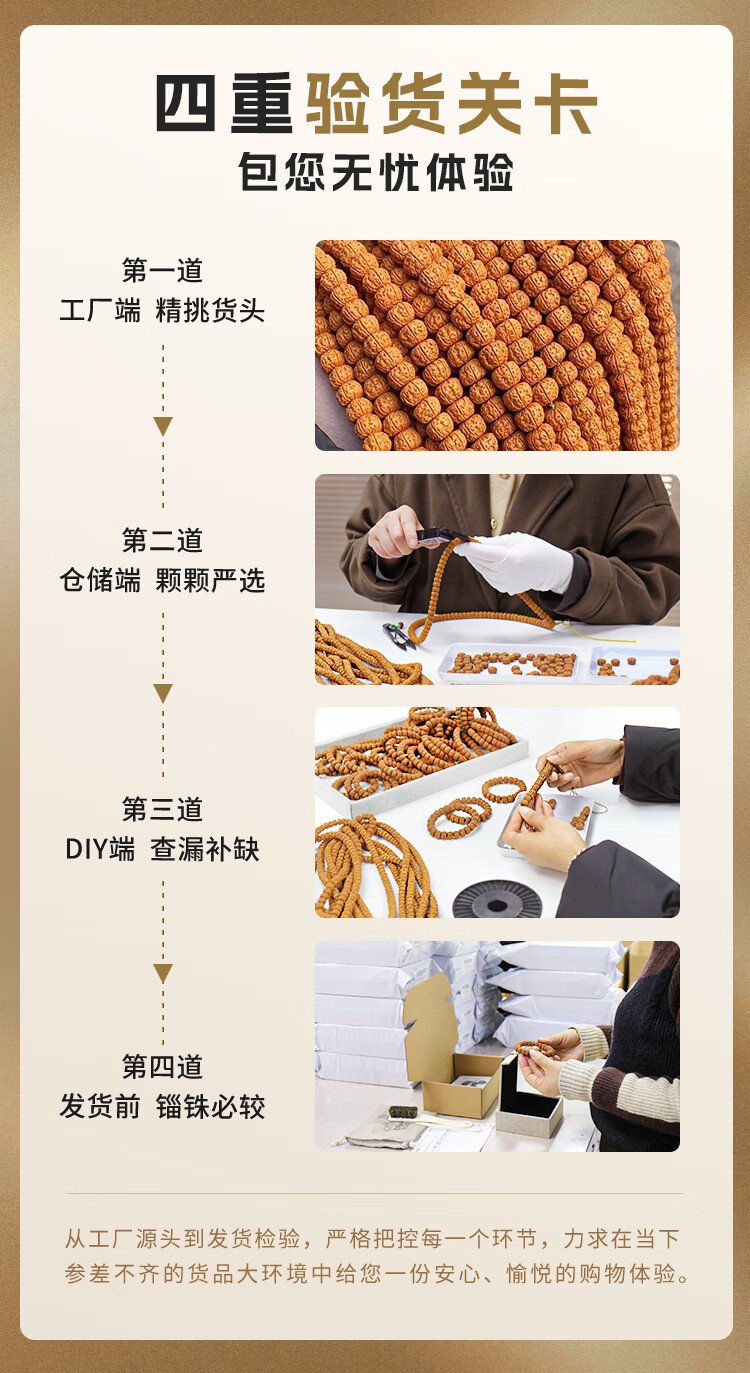 四重验货关卡
包您无忧体验

第一道
工厂端 精挑货头

第二道
仓储端 颗颗严选

第三道
DIY端 查漏补缺

第四道
发货前 锱铢必较

从工厂源头到发货检验，严格把控每一个环节，力求在当下参差不齐的货品大环境中给您一份安心、愉悦的购物体验。