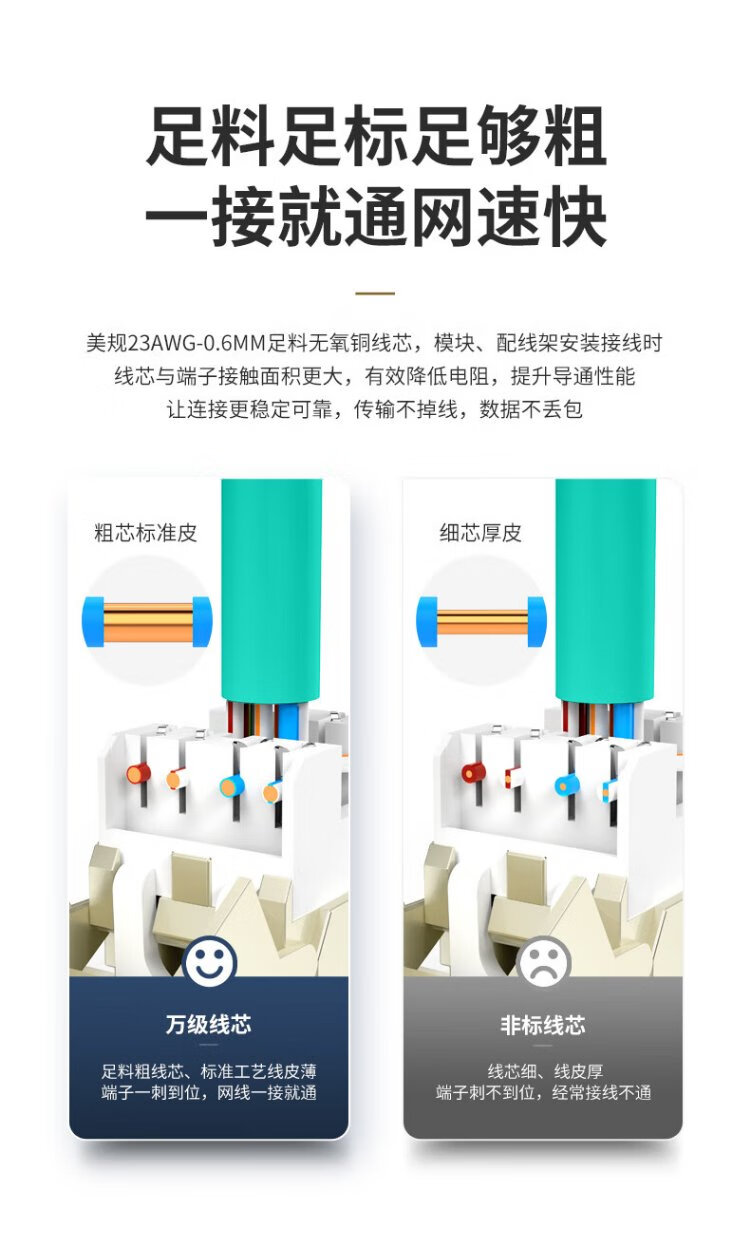 足料足标足够粗
一接就通网速快

美规23AWG-0.6MM足料无氧铜线芯，模块、配线架安装接线时
线芯与端子接触面积更大，有效降低电阻，提升导通性能
让连接更稳定可靠，传输不掉线，数据不丢包

粗芯标准皮

万级线芯

足料粗线芯、标准工艺线皮薄
端子一刺到位，网线一接就通

细芯厚皮

非标线芯

线芯细、线皮厚
端子刺不到位，经常接线不通