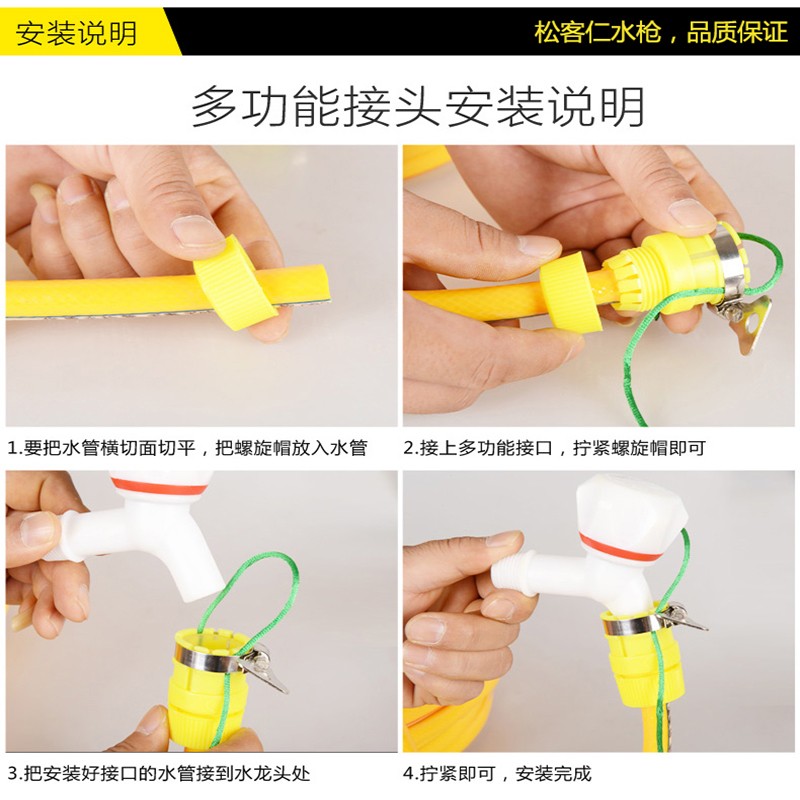 安装说明

松客仁水枪，品质保证

多功能接头安装说明

1.要把水管横切面切平，把螺旋帽放入水管

2.接上多功能接口，拧紧螺旋帽即可

3.把安装好接口的水管接到水龙头处

4.拧紧即可，安装完成