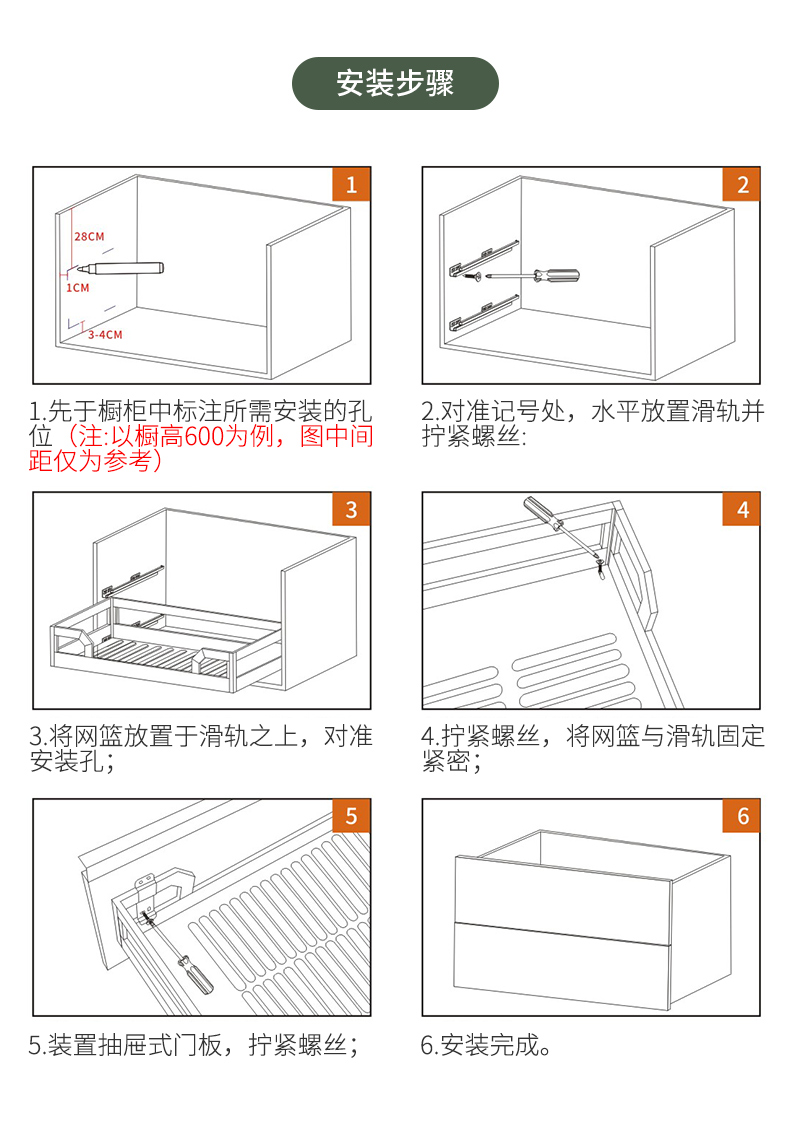 安装步骤

1

28CM

1CM

3-4CM

1.先于橱柜中标注所需安装的孔位（注:以橱高600为例，图中间距仅为参考）

2

2.对准记号处，水平放置滑轨并拧紧螺丝:

3

3.将网篮放置于滑轨之上，对准安装孔；

4

4.拧紧螺丝，将网篮与滑轨固定紧密；

5

5.装置抽屉式门板，拧紧螺丝；

6

6.安装完成。