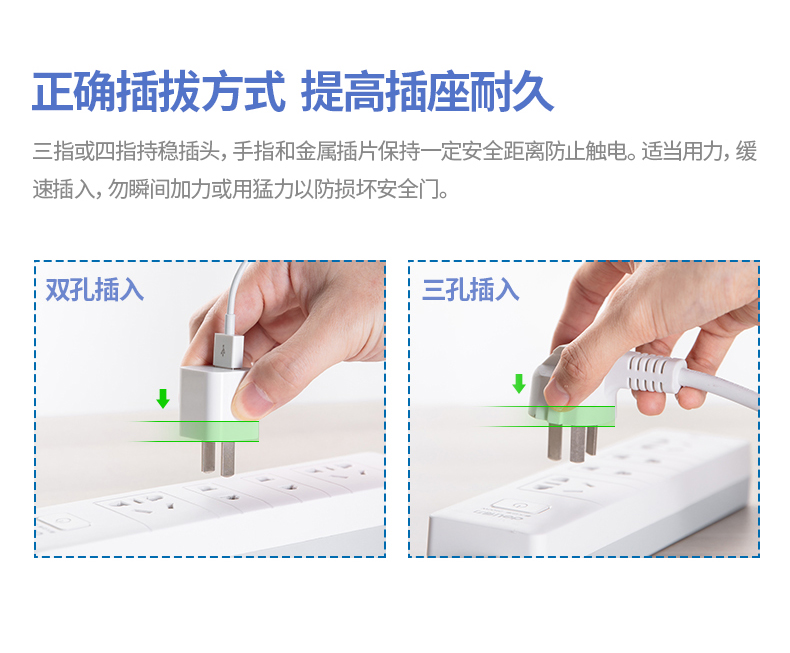 正确插拔方式 提高插座耐久

三指或四指持稳插头，手指和金属插片保持一定安全距离防止触电。适当用力，缓速插入，勿瞬间加力或用猛力以防损坏安全门。

双孔插入

三孔插入