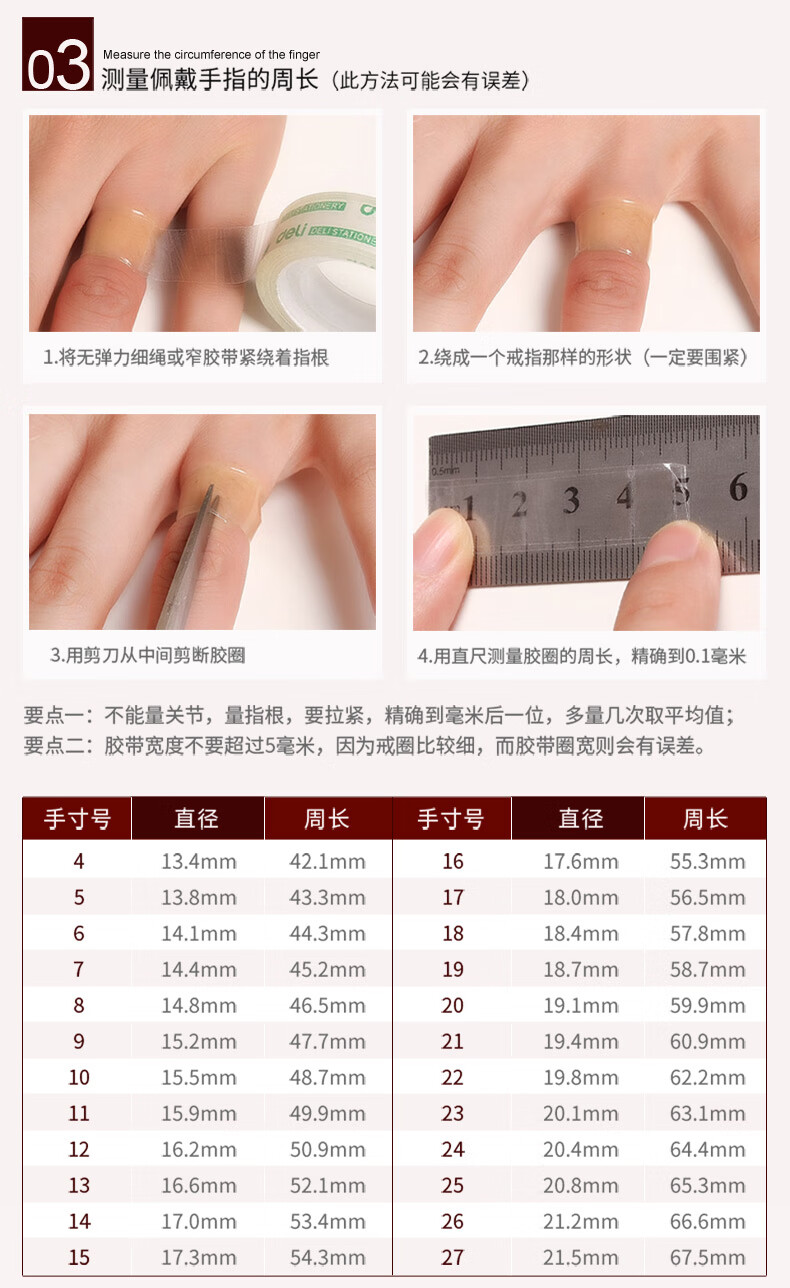 03 Measure the circumference of the finger
测量佩戴手指的周长（此方法可能会有误差）

deli DELI STATIONERY

1.将无弹力细绳或窄胶带紧绕着指根

2.绕成一个戒指那样的形状（一定要围紧）

3.用剪刀从中间剪断胶圈

0.5mm 1 2 3 4 5 6

4.用直尺测量胶圈的周长，精确到0.1毫米

要点一：不能量关节，量指根，要拉紧，精确到毫米后一位，多量几次取平均值；
要点二：胶带宽度不要超过5毫米，因为戒圈比较细，而胶带圈宽则会有误差。

| 手寸号 | 直径 | 周长 | 手寸号 | 直径 | 周长 |
|---|---|---|---|---|---|
| 4 | 13.4mm | 42.1mm | 16 | 17.6mm | 55.3mm |
| 5 | 13.8mm | 43.3mm | 17 | 18.0mm | 56.5mm |
| 6 | 14.1mm | 44.3mm | 18 | 18.4mm | 57.8mm |
| 7 | 14.4mm | 45.2mm | 19 | 18.7mm | 58.7mm |
| 8 | 14.8mm | 46.5mm | 20 | 19.1mm | 59.9mm |
| 9 | 15.2mm | 47.7mm | 21 | 19.4mm | 60.9mm |
| 10 | 15.5mm | 48.7mm | 22 | 19.8mm | 62.2mm |
| 11 | 15.9mm | 49.9mm | 23 | 20.1mm | 63.1mm |
| 12 | 16.2mm | 50.9mm | 24 | 20.4mm | 64.4mm |
| 13 | 16.6mm | 52.1mm | 25 | 20.8mm | 65.3mm |
| 14 | 17.0mm | 53.4mm | 26 | 21.2mm | 66.6mm |
| 15 | 17.3mm | 54.3mm | 27 | 21.5mm | 67.5mm |