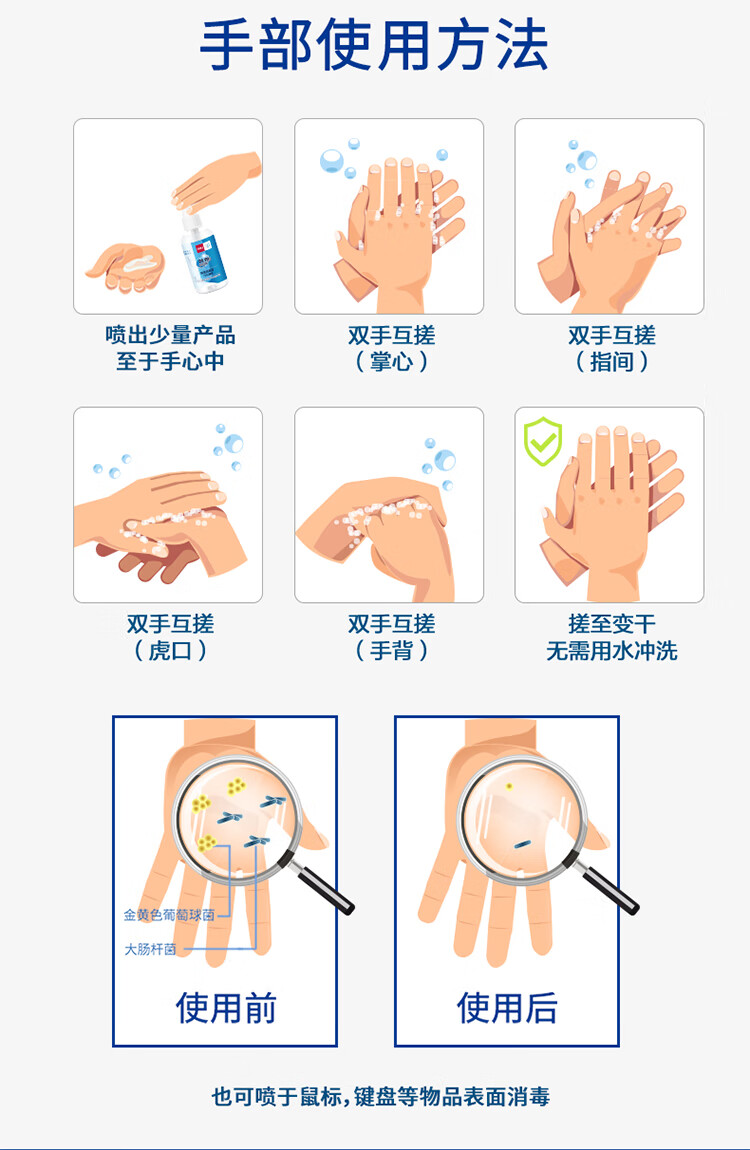 手部使用方法

喷出少量产品
至于手心中

双手互搓
（掌心）

双手互搓
（指间）

双手互搓
（虎口）

双手互搓
（手背）

搓至变干
无需用水冲洗

金黄色葡萄球菌
大肠杆菌

使用前

使用后

也可喷于鼠标，键盘等物品表面消毒