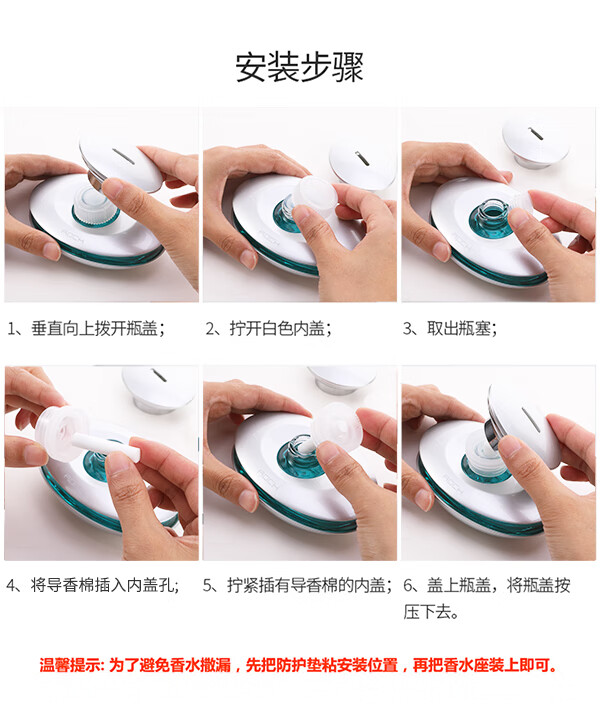 安装步骤

1、垂直向上拨开瓶盖；

2、拧开白色内盖；

3、取出瓶塞；

4、将导香棉插入内盖孔；

5、拧紧插有导香棉的内盖；

6、盖上瓶盖，将瓶盖按压下去。

温馨提示: 为了避免香水撒漏，先把防护垫粘安装位置，再把香水座装上即可。