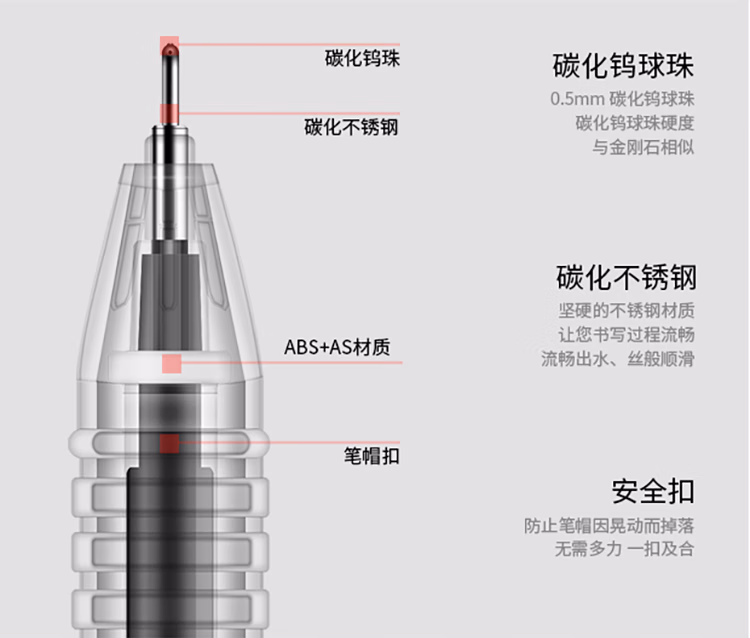 碳化钨珠

碳化不锈钢

ABS+AS材质

笔帽扣

碳化钨球珠

0.5mm 碳化钨球珠
碳化钨球珠硬度
与金刚石相似

碳化不锈钢

坚硬的不锈钢材质
让您书写过程流畅
流畅出水、丝般顺滑

安全扣

防止笔帽因晃动而掉落
无需多力 一扣及合