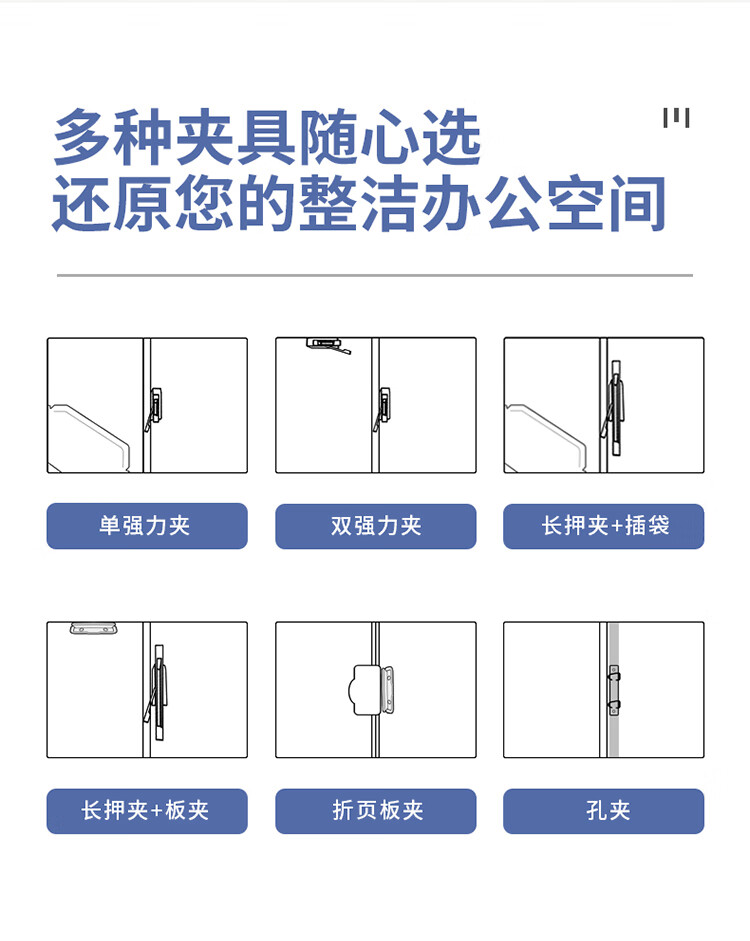 多种夹具随心选
还原您的整洁办公空间

单强力夹

双强力夹

长押夹+插袋

长押夹+板夹

折页板夹

孔夹