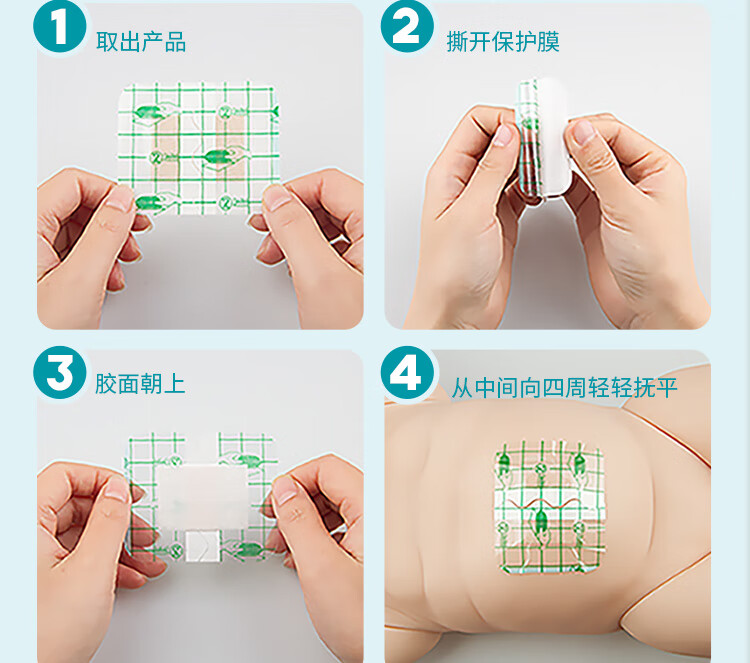 1 取出产品

2 撕开保护膜

3 胶面朝上

4 从中间向四周轻轻抚平