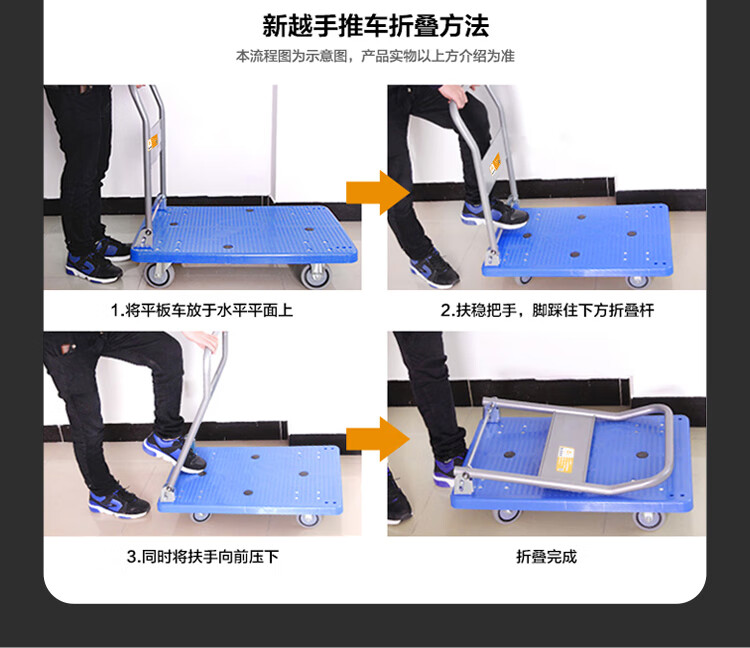 新越手推车折叠方法

本流程图为示意图，产品实物以上方介绍为准

1.将平板车放于水平平面上

2.扶稳把手，脚踩住下方折叠杆

3.同时将扶手向前压下

折叠完成