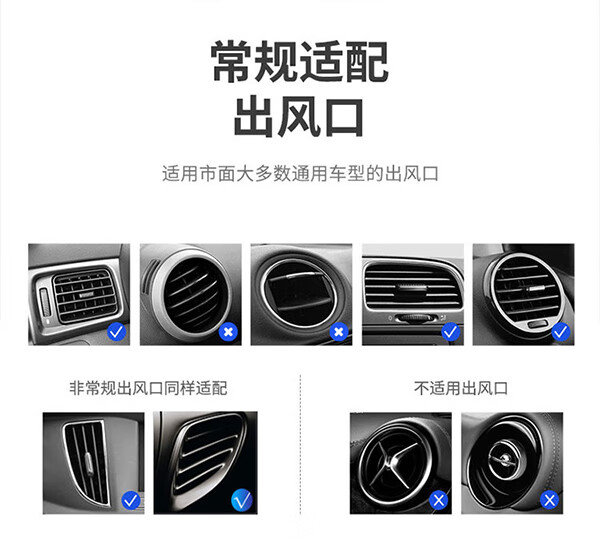 常规适配
出风口

适用市面大多数通用车型的出风口

非常规出风口同样适配

不适用出风口