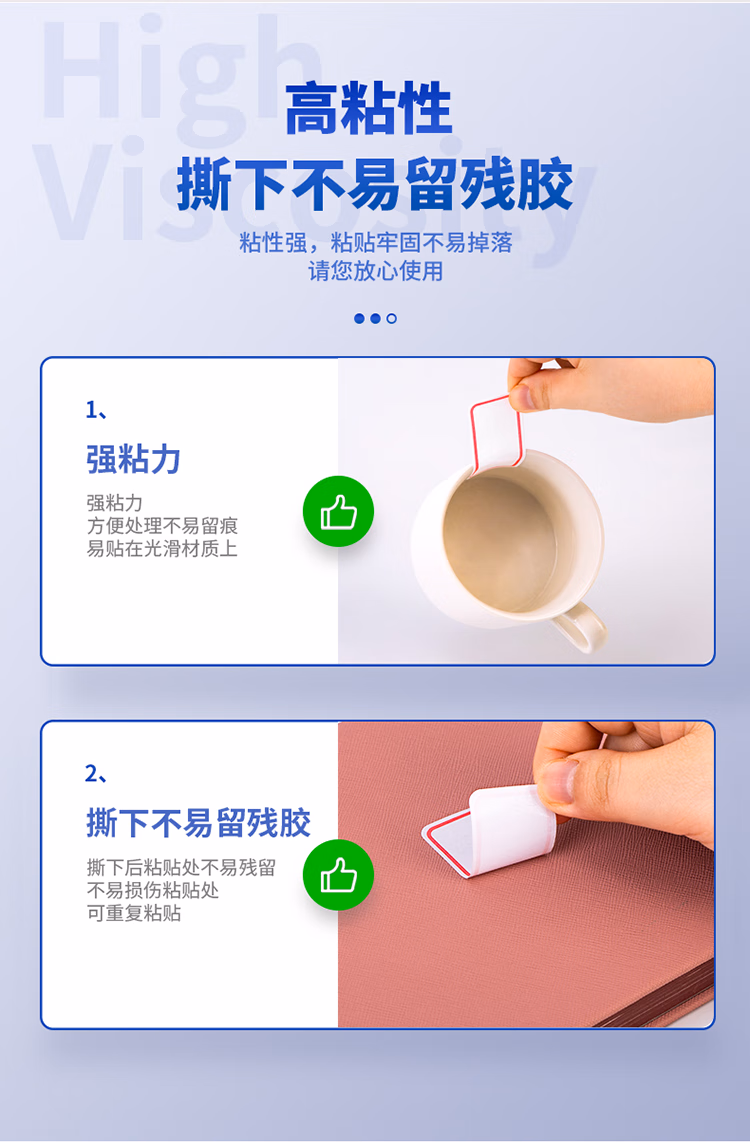 High Viscosity

高粘性
撕下不易留残胶

粘性强，粘贴牢固不易掉落
请您放心使用

1、
强粘力
强粘力
方便处理不易留痕
易贴在光滑材质上

2、
撕下不易留残胶
撕下后粘贴处不易残留
不易损伤粘贴处
可重复粘贴