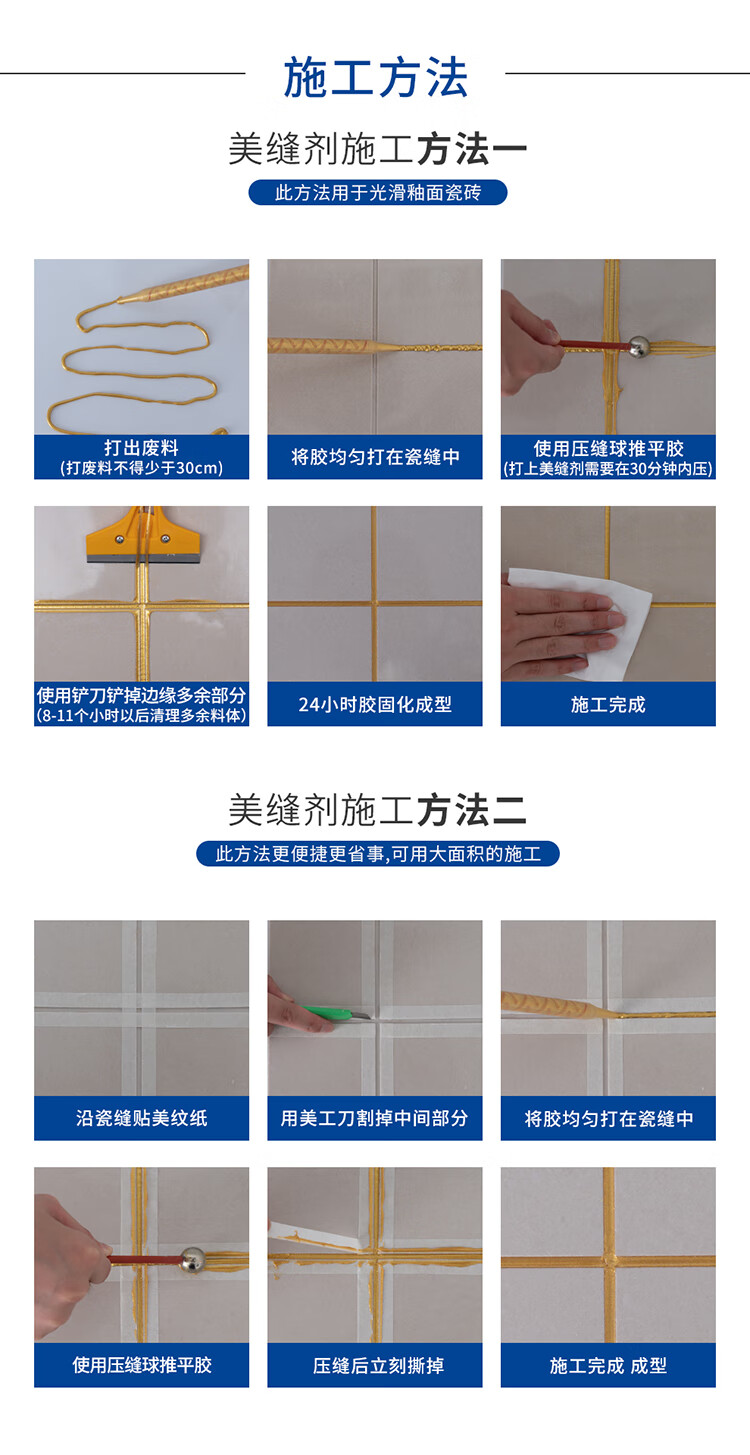 施工方法

美缝剂施工方法一

此方法用于光滑釉面瓷砖

打出废料
(打废料不得少于30cm)

将胶均匀打在瓷缝中

使用压缝球推平胶
(打上美缝剂需要在30分钟内压)

使用铲刀铲掉边缘多余部分
(8-11个小时以后清理多余料体)

24小时胶固化成型

施工完成

美缝剂施工方法二

此方法更便捷更省事,可用大面积的施工

沿瓷缝贴美纹纸

用美工刀割掉中间部分

将胶均匀打在瓷缝中

使用压缝球推平胶

压缝后立刻撕掉

施工完成 成型