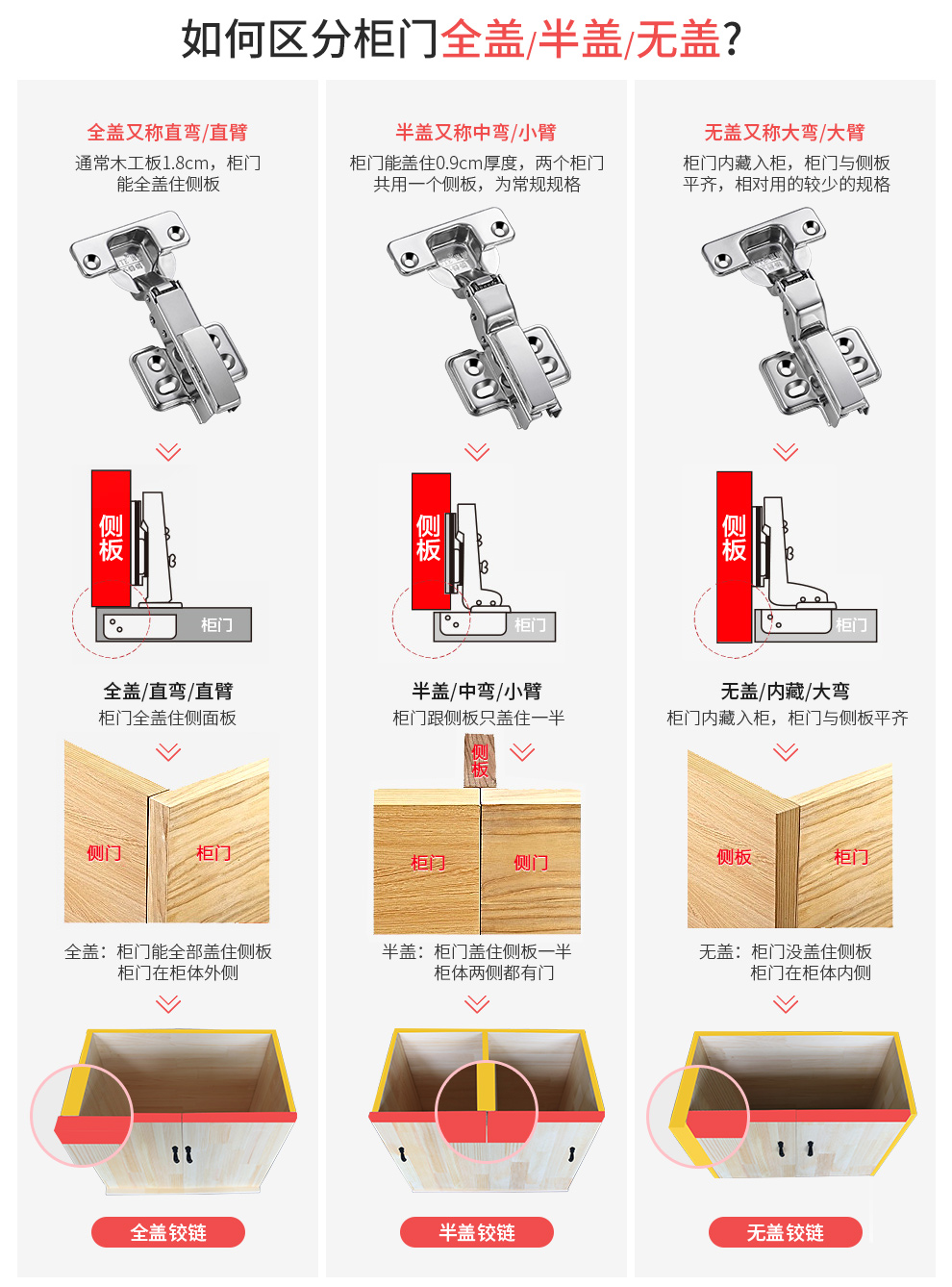 如何区分柜门全盖/半盖/无盖?

全盖又称直弯/直臂

通常木工板1.8cm，柜门能全盖住侧板

侧板

柜门

全盖/直弯/直臂

柜门全盖住侧面板

侧门

柜门

全盖：柜门能全部盖住侧板
柜门在柜体外侧

全盖铰链

半盖又称中弯/小臂

柜门能盖住0.9cm厚度，两个柜门共用一个侧板，为常规规格

侧板

柜门

半盖/中弯/小臂

柜门跟侧板只盖住一半

侧板

柜门

侧门

半盖：柜门盖住侧板一半
柜体两侧都有门

半盖铰链

无盖又称大弯/大臂

柜门内藏入柜，柜门与侧板平齐，相对用的较少的规格

侧板

柜门

无盖/内藏/大弯

柜门内藏入柜，柜门与侧板平齐

侧板

柜门

无盖：柜门没盖住侧板
柜门在柜体内侧

无盖铰链