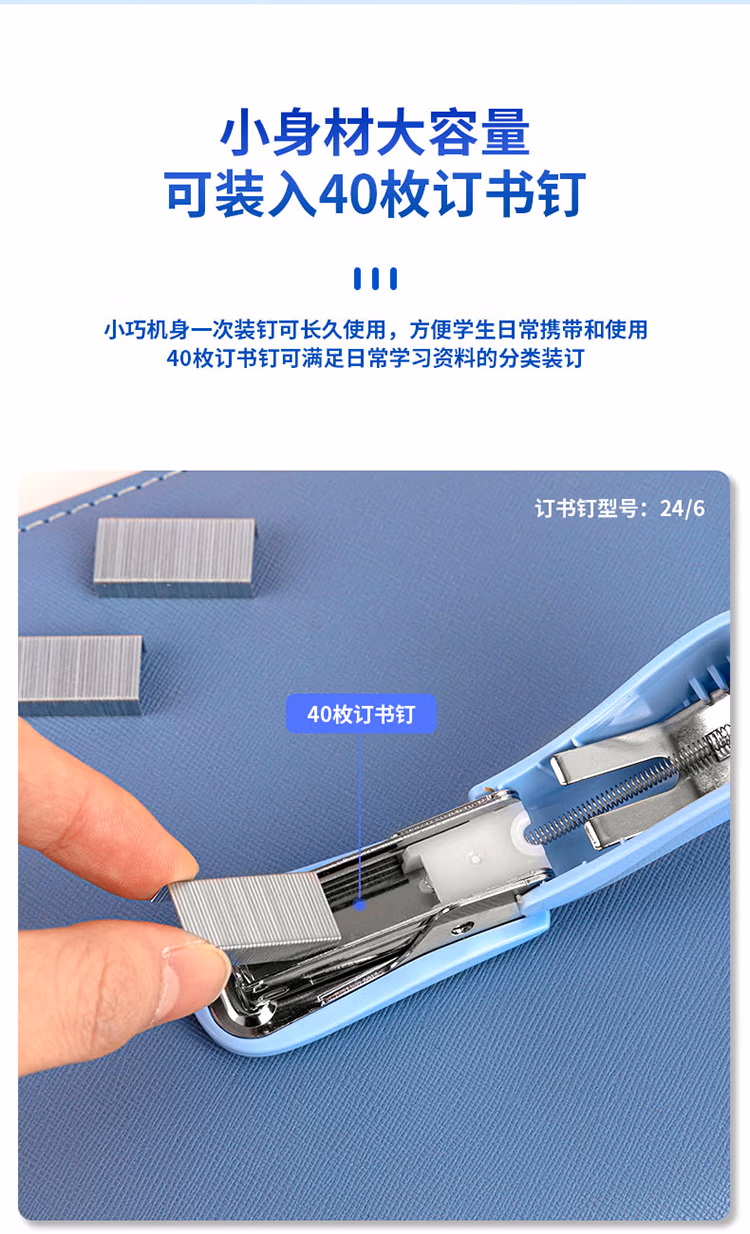 小身材大容量
可装入40枚订书钉

小巧机身一次装钉可长久使用，方便学生日常携带和使用
40枚订书钉可满足日常学习资料的分类装订

订书钉型号：24/6

40枚订书钉