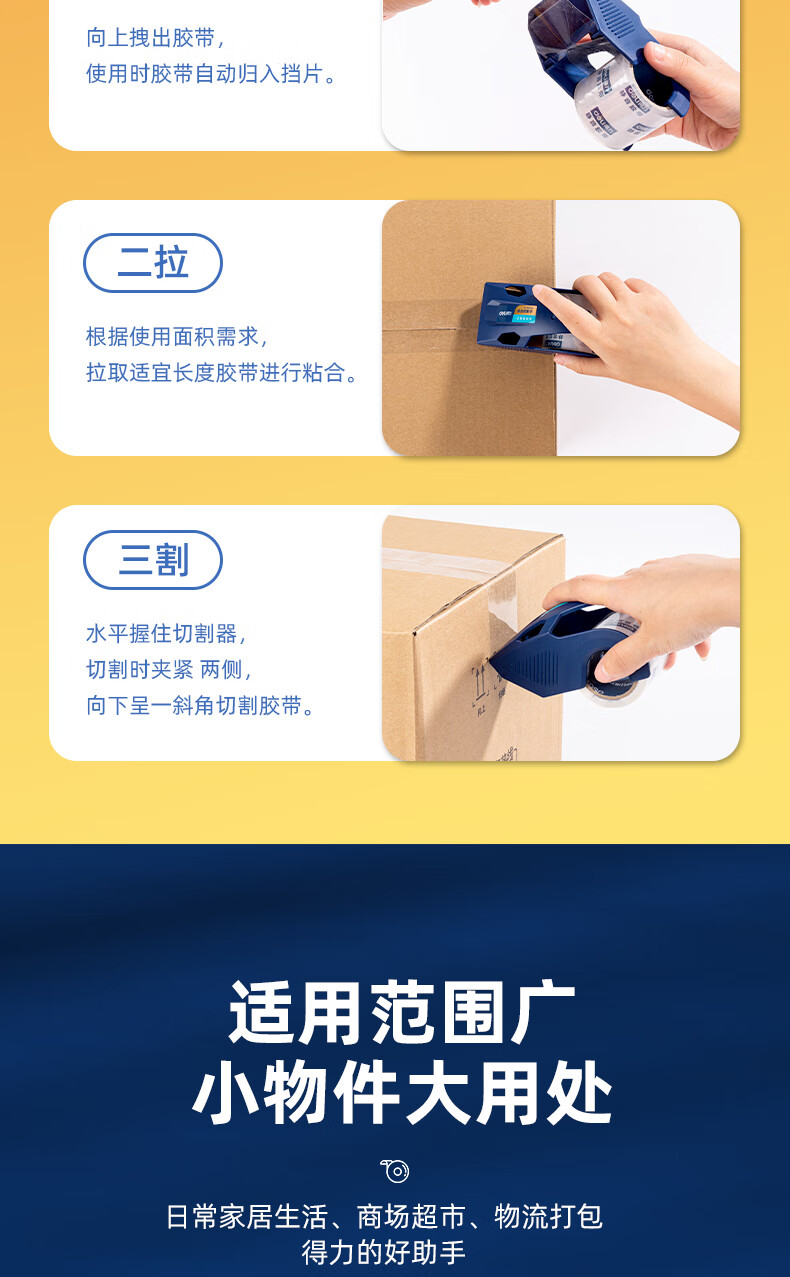 向上拽出胶带，
使用时胶带自动归入挡片。

二拉

根据使用面积需求，
拉取适宜长度胶带进行粘合。

三割

水平握住切割器，
切割时夹紧 两侧，
向下呈一斜角切割胶带。

适用范围广
小物件大用处

日常家居生活、商场超市、物流打包
得力的好助手