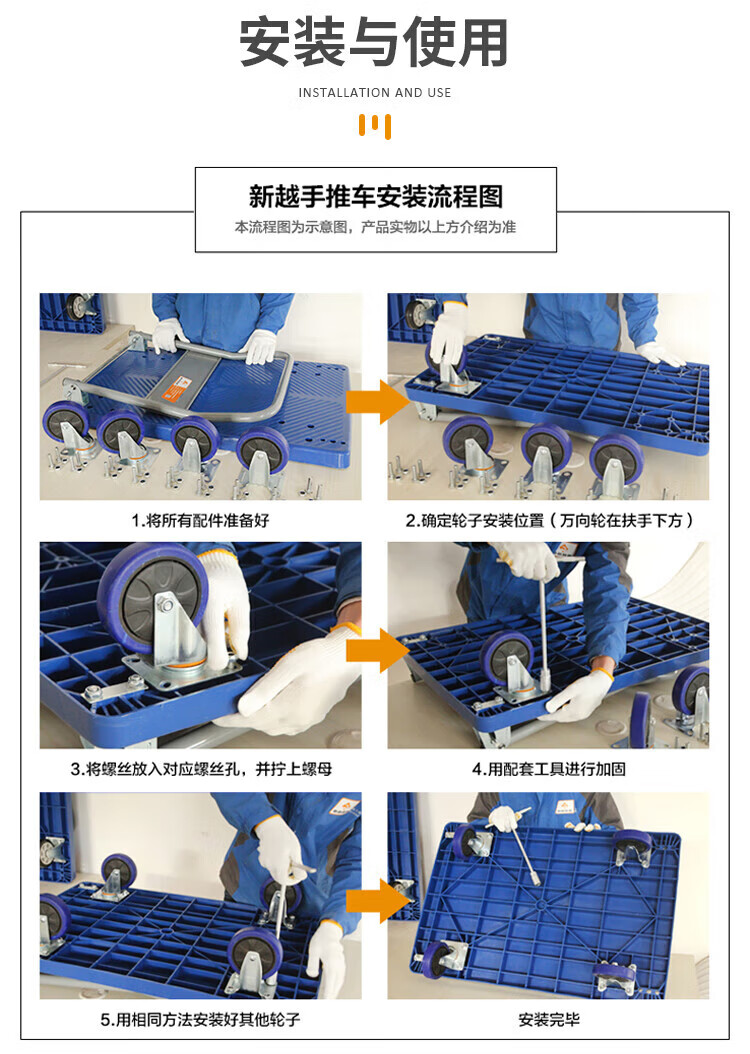 安装与使用

INSTALLATION AND USE

新越手推车安装流程图

本流程图为示意图，产品实物以上方介绍为准

1.将所有配件准备好

2.确定轮子安装位置（万向轮在扶手下方）

3.将螺丝放入对应螺丝孔，并拧上螺母

4.用配套工具进行加固

5.用相同方法安装好其他轮子

安装完毕