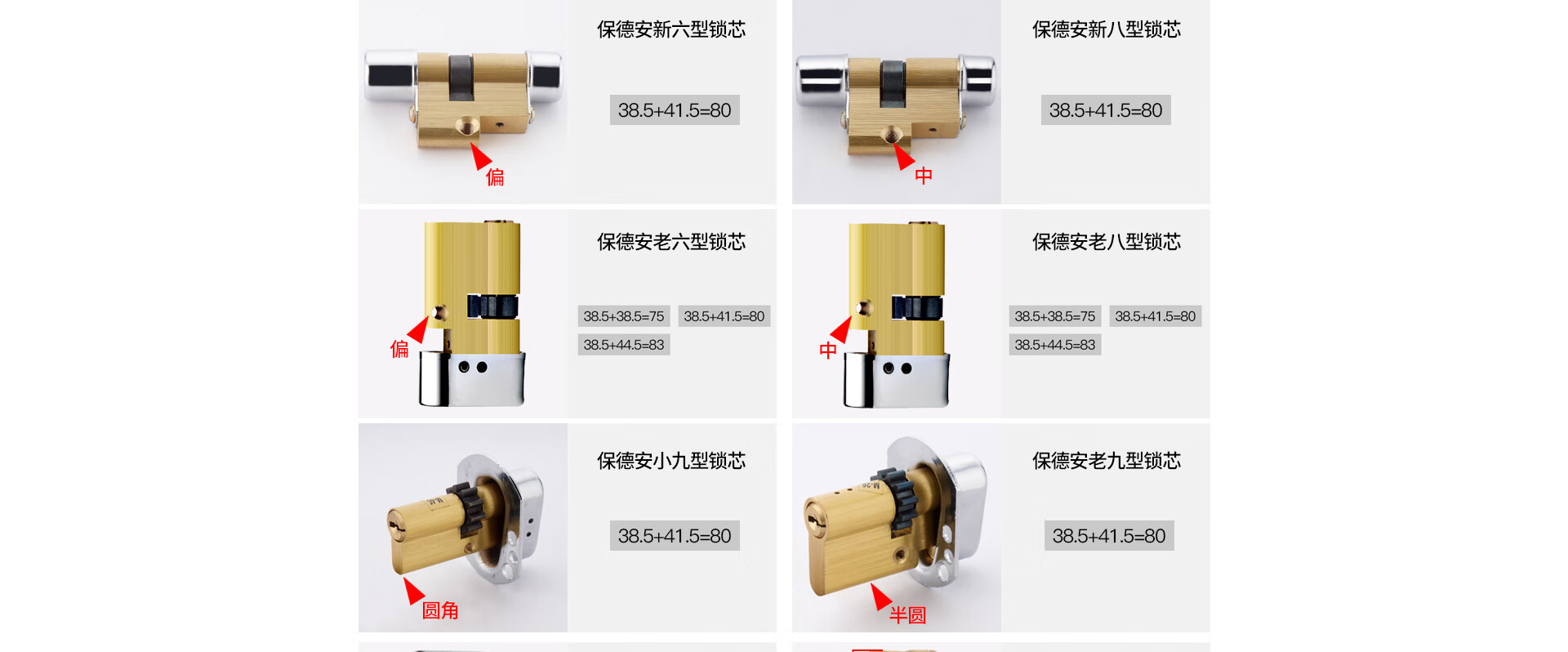 偏

保德安新六型锁芯

38.5+41.5=80

中

保德安新八型锁芯

38.5+41.5=80

偏

保德安老六型锁芯

38.5+38.5=75 38.5+41.5=80
38.5+44.5=83

中

保德安老八型锁芯

38.5+38.5=75 38.5+41.5=80
38.5+44.5=83

圆角

保德安小九型锁芯

38.5+41.5=80

半圆

保德安老九型锁芯

38.5+41.5=80