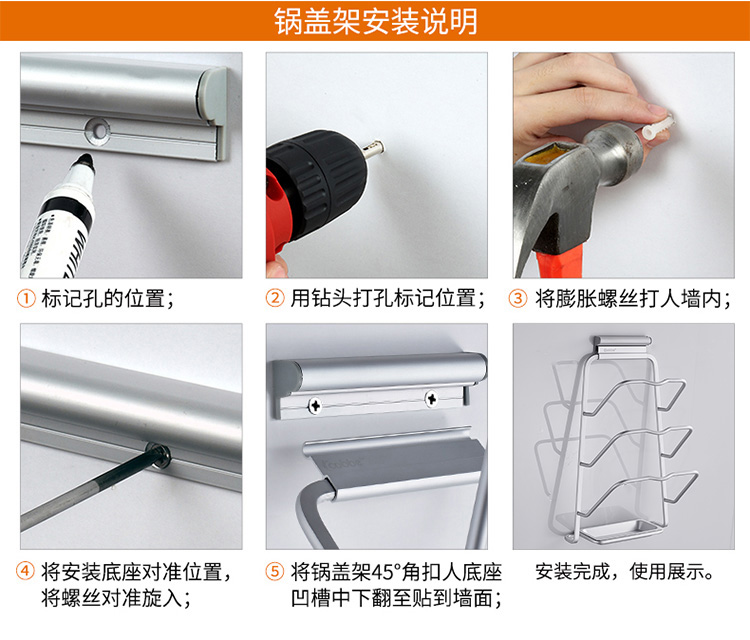 锅盖架安装说明

① 标记孔的位置；

② 用钻头打孔标记位置；

③ 将膨胀螺丝打人墙内；

④ 将安装底座对准位置，将螺丝对准旋入；

⑤ 将锅盖架45°角扣人底座凹槽中下翻至贴到墙面；

安装完成，使用展示。