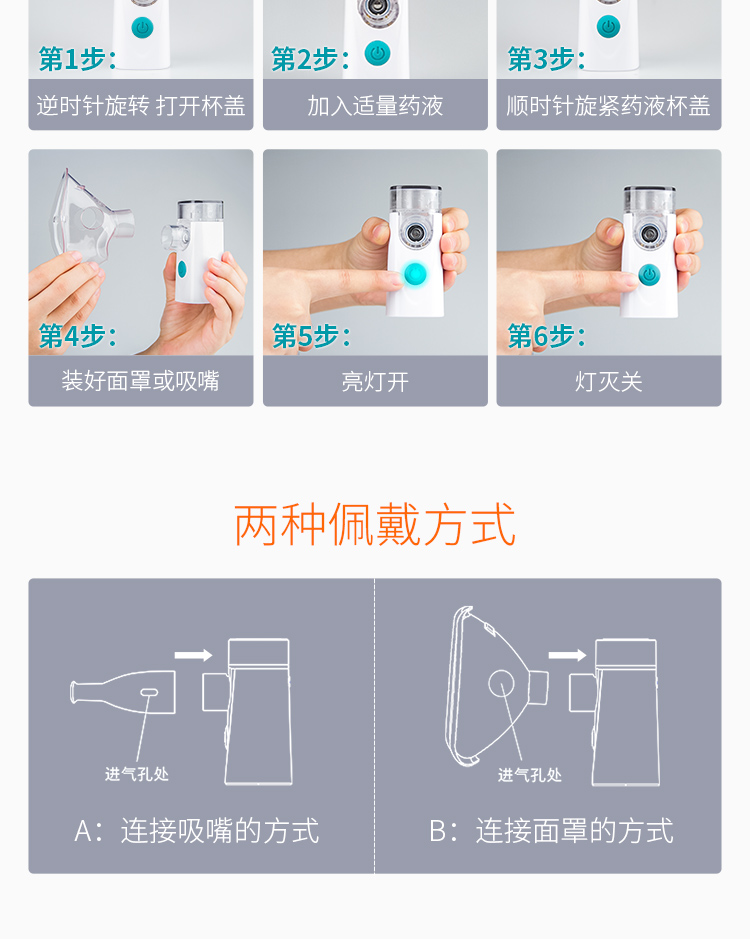 第1步：
逆时针旋转 打开杯盖

第2步：
加入适量药液

第3步：
顺时针旋紧药液杯盖

第4步：
装好面罩或吸嘴

第5步：
亮灯开

第6步：
灯灭关

两种佩戴方式

进气孔处
A：连接吸嘴的方式

进气孔处
B：连接面罩的方式