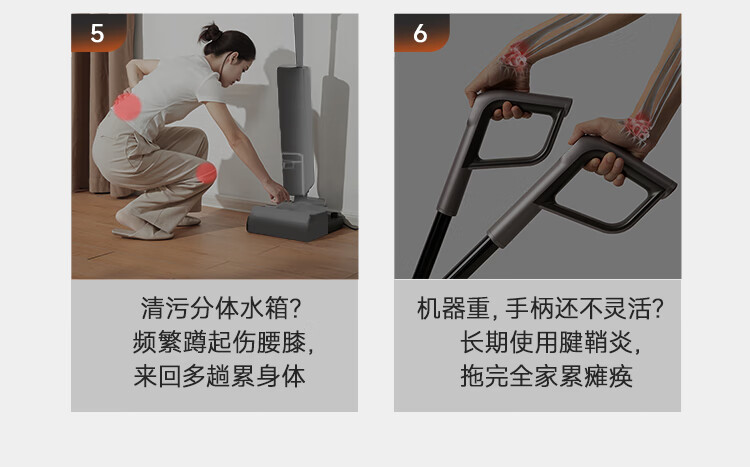 5

清污分体水箱?
频繁蹲起伤腰膝,
来回多趟累身体

6

机器重, 手柄还不灵活?
长期使用腱鞘炎,
拖完全家累瘫痪