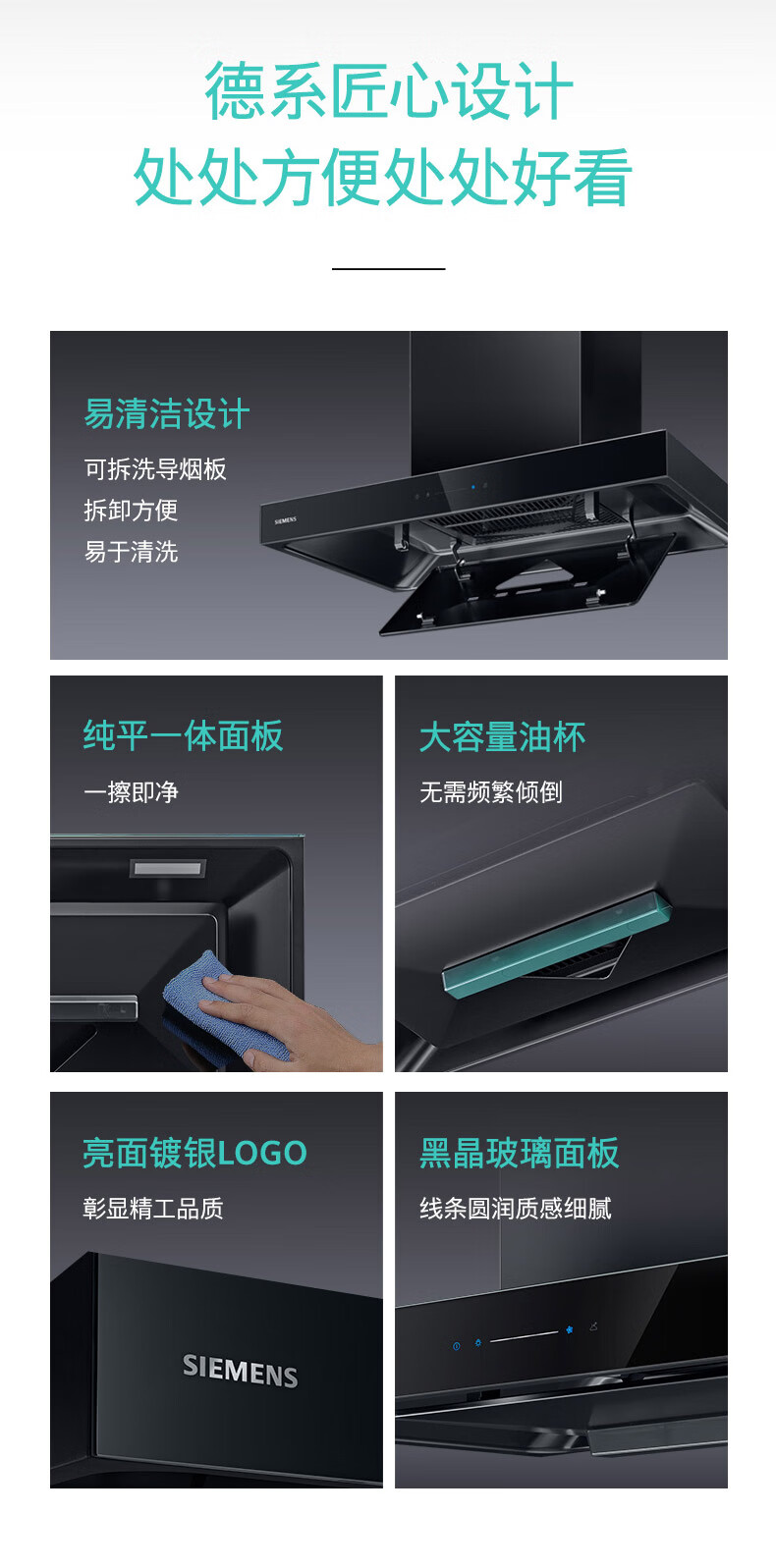 德系匠心设计
处处方便处处好看

易清洁设计
可拆洗导烟板
拆卸方便
易于清洗

SIEMENS

纯平一体面板
一擦即净

大容量油杯
无需频繁倾倒

亮面镀银LOGO
彰显精工品质

SIEMENS

黑晶玻璃面板
线条圆润质感细腻