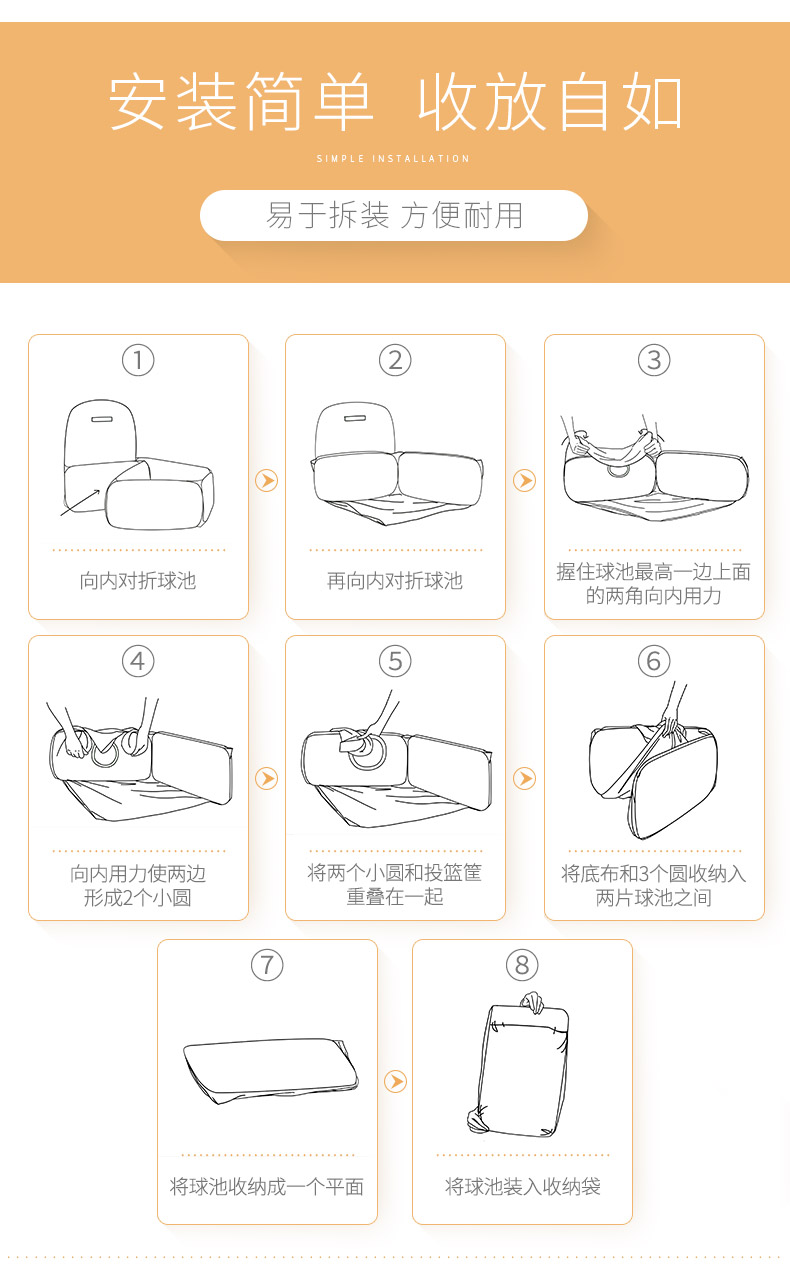 安装简单 收放自如

SIMPLE INSTALLATION

易于拆装 方便耐用

①
向内对折球池

②
再向内对折球池

③
握住球池最高一边上面的两角向内用力

④
向内用力使两边形成2个小圆

⑤
将两个小圆和投篮筐重叠在一起

⑥
将底布和3个圆收纳入两片球池之间

⑦
将球池收纳成一个平面

⑧
将球池装入收纳袋