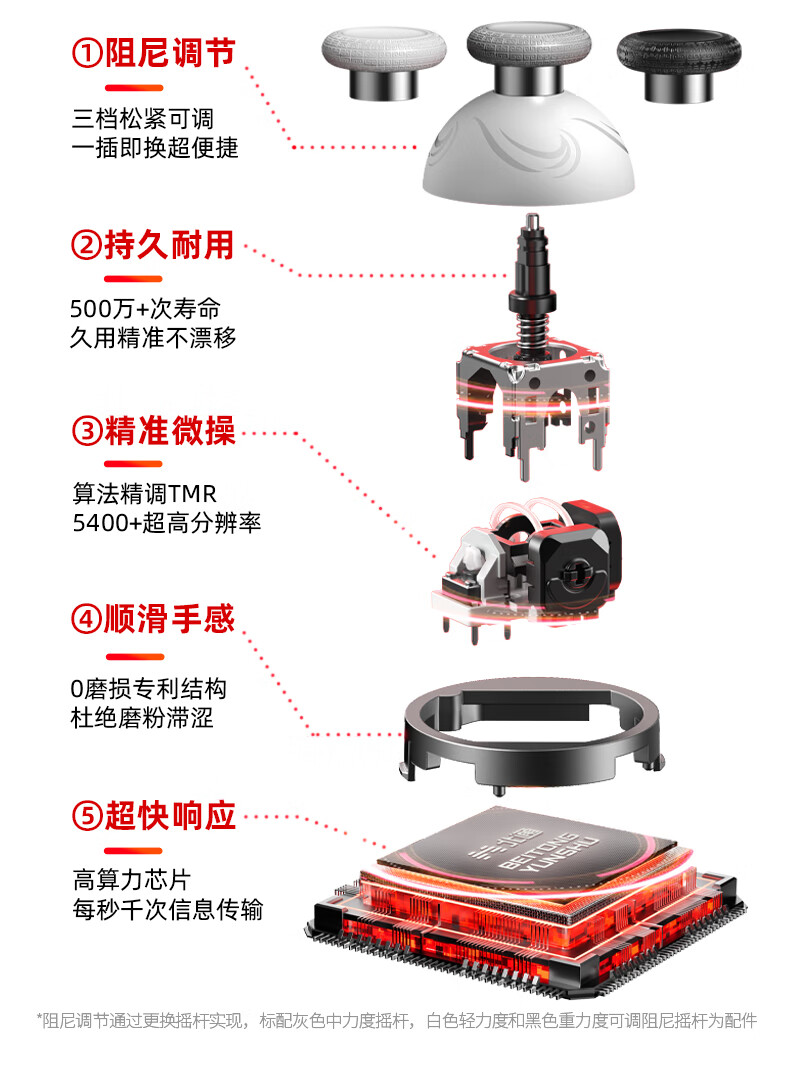 ①阻尼调节

三档松紧可调
一插即换超便捷

②持久耐用

500万+次寿命
久用精准不漂移

③精准微操

算法精调TMR
5400+超高分辨率

④顺滑手感

0磨损专利结构
杜绝磨粉滞涩

⑤超快响应

高算力芯片
每秒千次信息传输

BEITONG YUNSHU

*阻尼调节通过更换摇杆实现，标配灰色中力度摇杆，白色轻力度和黑色重力度可调阻尼摇杆为配件