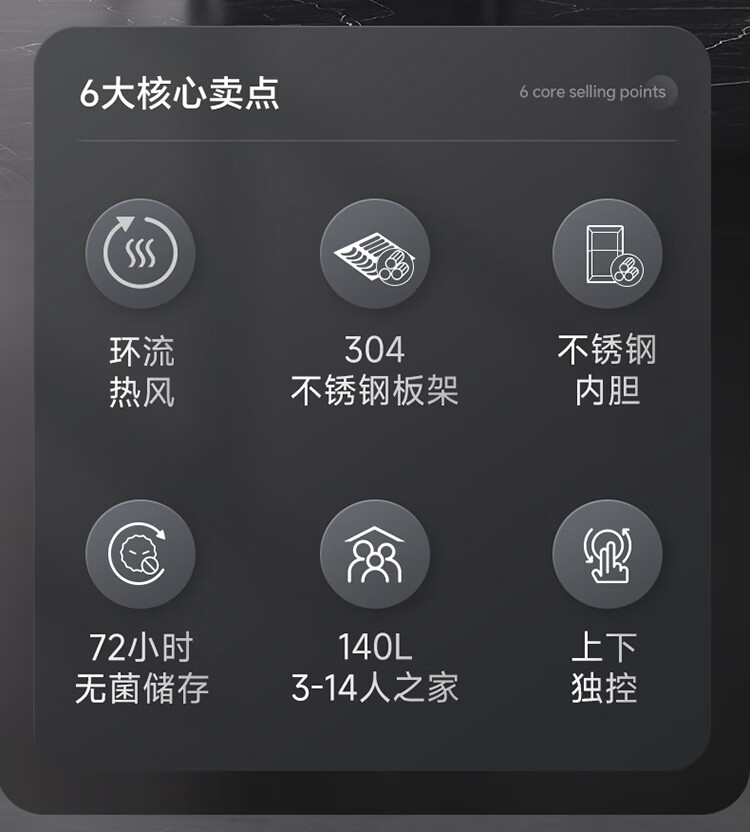 6大核心卖点

6 core selling points

环流
热风

304
不锈钢板架

不锈钢
内胆

72小时
无菌储存

140L
3-14人之家

上下
独控