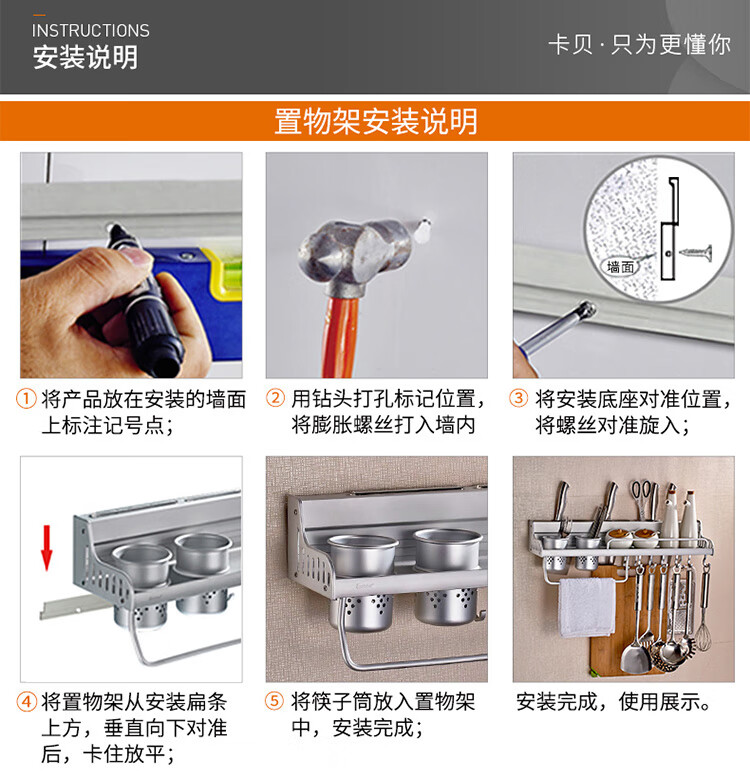 INSTRUCTIONS
安装说明

卡贝 · 只为更懂你

置物架安装说明

墙面

① 将产品放在安装的墙面上标注记号点；

② 用钻头打孔标记位置，将膨胀螺丝打入墙内

③ 将安装底座对准位置，将螺丝对准旋入；

④ 将置物架从安装扁条上方，垂直向下对准后，卡住放平；

⑤ 将筷子筒放入置物架中，安装完成；

安装完成，使用展示。