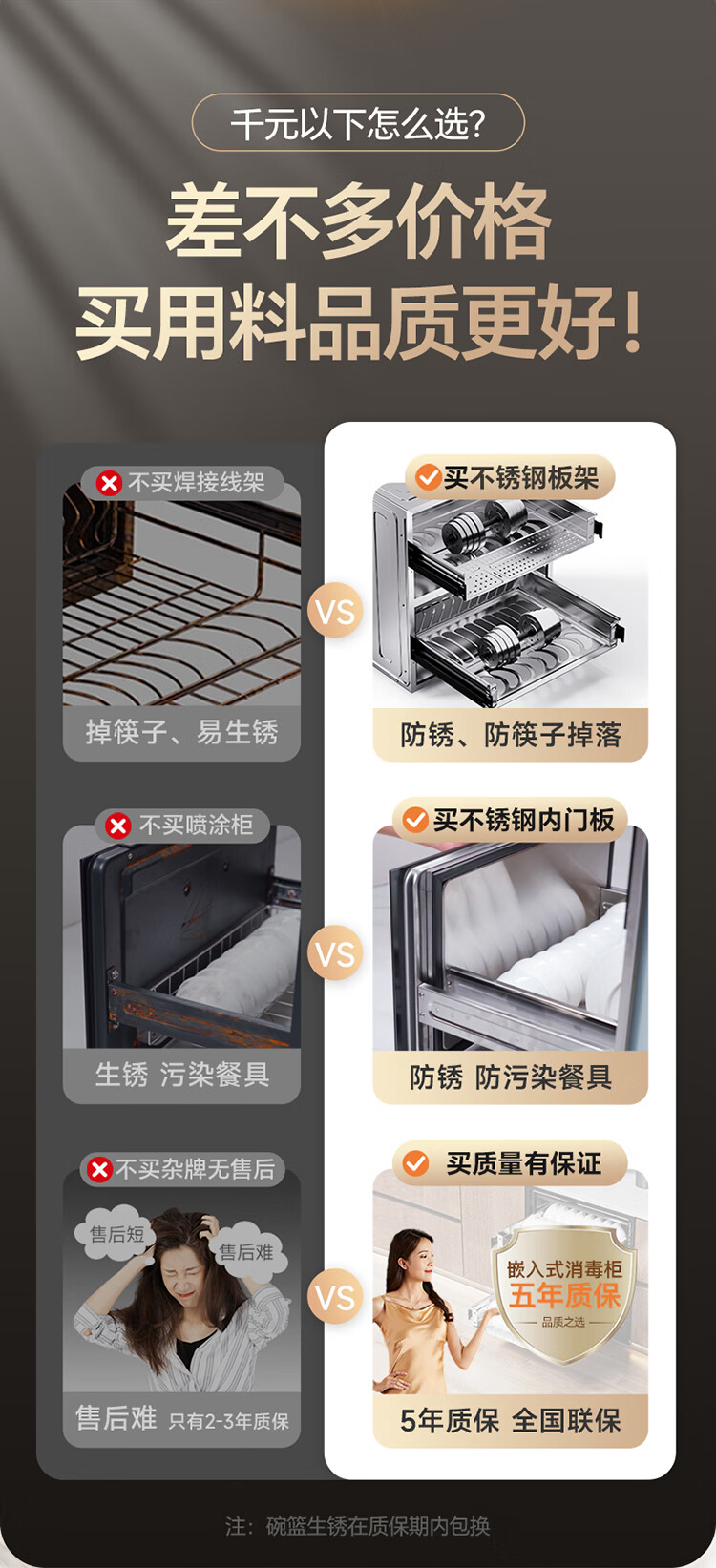 千元以下怎么选?

差不多价格
买用料品质更好!

不买焊接线架
掉筷子、易生锈

VS

买不锈钢板架
防锈、防筷子掉落

不买喷涂柜
生锈 污染餐具

VS

买不锈钢内门板
防锈 防污染餐具

不买杂牌无售后
售后短
售后难
售后难 只有2-3年质保

VS

买质量有保证
嵌入式消毒柜
五年质保
品质之选
5年质保 全国联保

注:碗篮生锈在质保期内包换