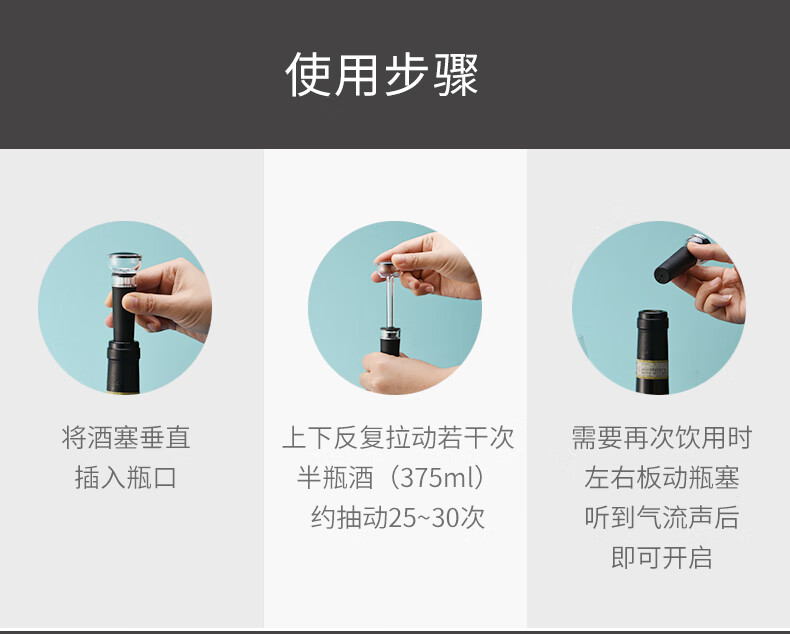 使用步骤

将酒塞垂直
插入瓶口

上下反复拉动若干次
半瓶酒（375ml）
约抽动25~30次

需要再次饮用时
左右板动瓶塞
听到气流声后
即可开启