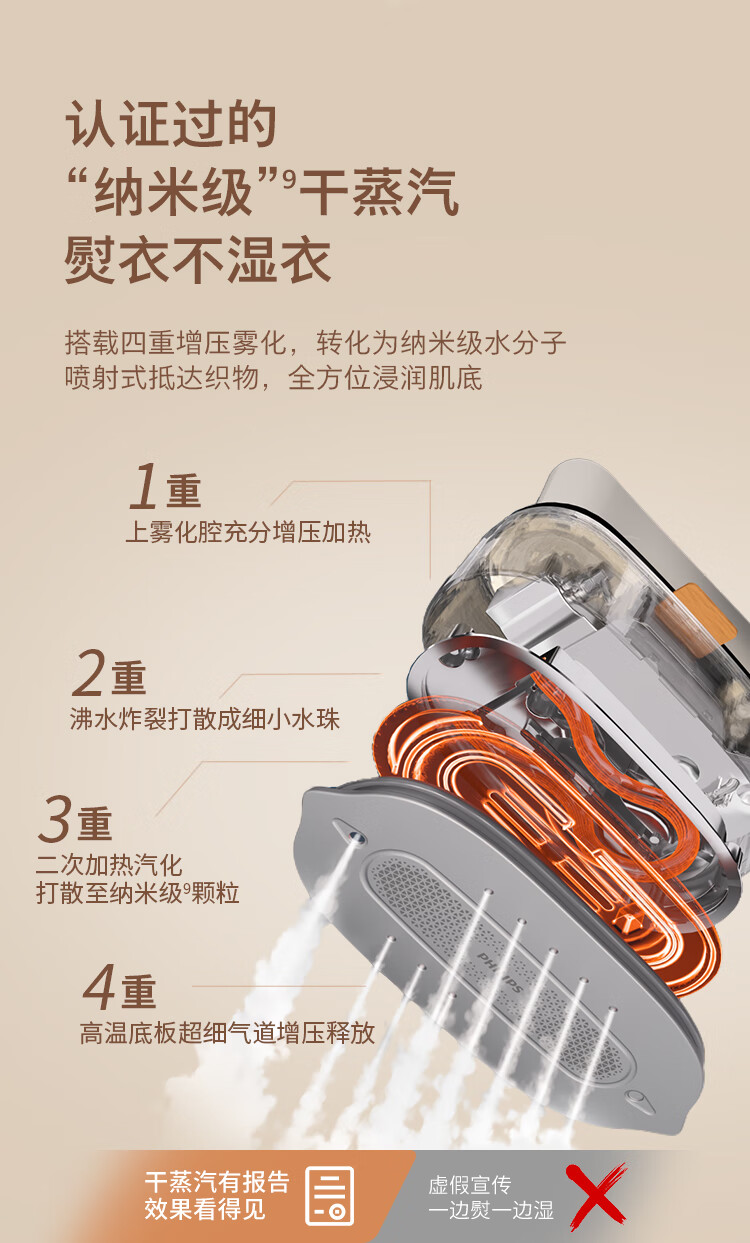 认证过的
“纳米级”$^9$干蒸汽
熨衣不湿衣

搭载四重增压雾化，转化为纳米级水分子
喷射式抵达织物，全方位浸润肌底

1重
上雾化腔充分增压加热

2重
沸水炸裂打散成细小水珠

3重
二次加热汽化
打散至纳米级$^9$颗粒

4重
高温底板超细气道增压释放

PHILIPS

干蒸汽有报告
效果看得见

虚假宣传
一边熨一边湿