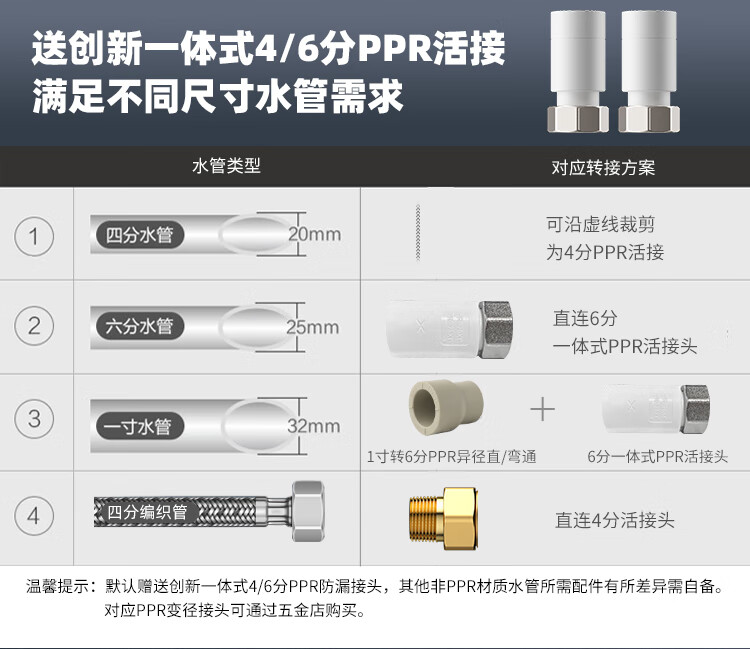 送创新一体式4/6分PPR活接
满足不同尺寸水管需求

| | 水管类型 | 对应转接方案 |
|---|---|---|
| 1 | 四分水管 20mm | 可沿虚线裁剪 为4分PPR活接 |
| 2 | 六分水管 25mm | 直连6分 一体式PPR活接头 |
| 3 | 一寸水管 32mm | 1寸转6分PPR异径直/弯通 + 6分一体式PPR活接头 |
| 4 | 四分编织管 | 直连4分活接头 |

温馨提示：默认赠送创新一体式4/6分PPR防漏接头，其他非PPR材质水管所需配件有所差异需自备。对应PPR变径接头可通过五金店购买。