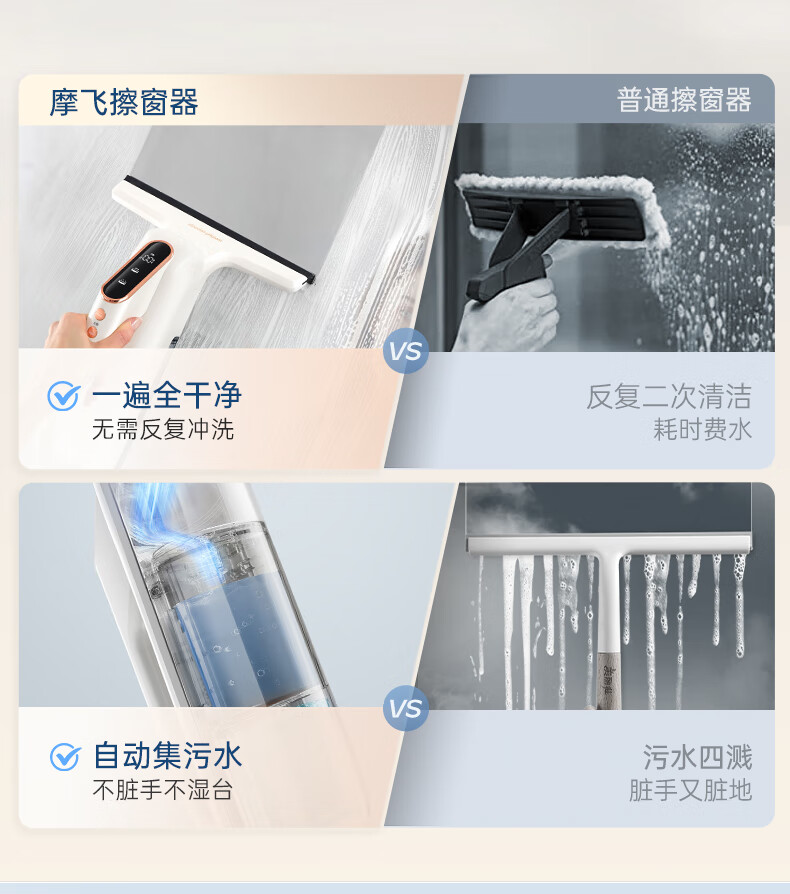 摩飞擦窗器

普通擦窗器

VS

一遍全干净
无需反复冲洗

反复二次清洁
耗时费水

VS

自动集污水
不脏手不湿台

污水四溅
脏手又脏地