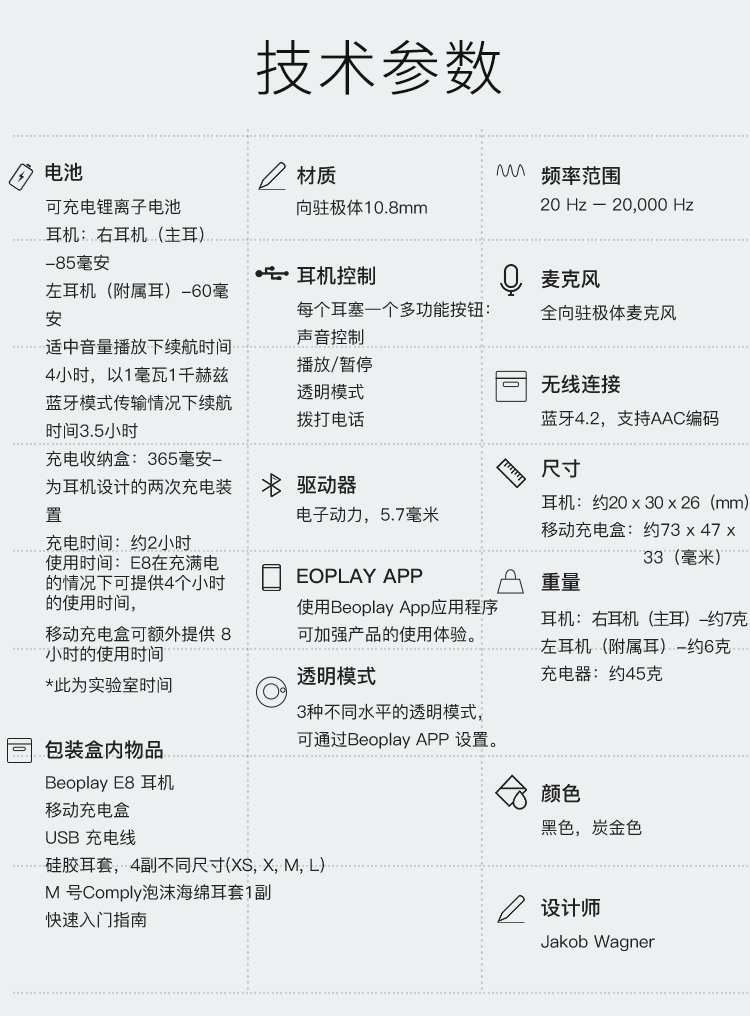 技术参数

电池
可充电锂离子电池
耳机：右耳机（主耳）–85毫安
左耳机（附属耳）–60毫安
适中音量播放下续航时间4小时，以1毫瓦1千赫兹蓝牙模式传输情况下续航时间3.5小时
充电收纳盒：365毫安–为耳机设计的两次充电装置
充电时间：约2小时
使用时间：E8在充满电的情况下可提供4个小时的使用时间，
移动充电盒可额外提供 8小时的使用时间
*此为实验室时间

包装盒内物品
Beoplay E8 耳机
移动充电盒
USB 充电线
硅胶耳套，4副不同尺寸(XS, X, M, L)
M 号Comply泡沫海绵耳套1副
快速入门指南

材质
向驻极体10.8mm

耳机控制
每个耳塞一个多功能按钮：
声音控制
播放/暂停
透明模式
拨打电话

驱动器
电子动力，5.7毫米

EOPLAY APP
使用Beoplay App应用程序可加强产品的使用体验。

透明模式
3种不同水平的透明模式，可通过Beoplay APP 设置。

频率范围
20 Hz — 20,000 Hz

麦克风
全向驻极体麦克风

无线连接
蓝牙4.2，支持AAC编码

尺寸
耳机：约20 x 30 x 26（mm）
移动充电盒：约73 x 47 x 33（毫米）

重量
耳机：右耳机（主耳）–约7克
左耳机（附属耳）–约6克
充电器：约45克

颜色
黑色，炭金色

设计师
Jakob Wagner